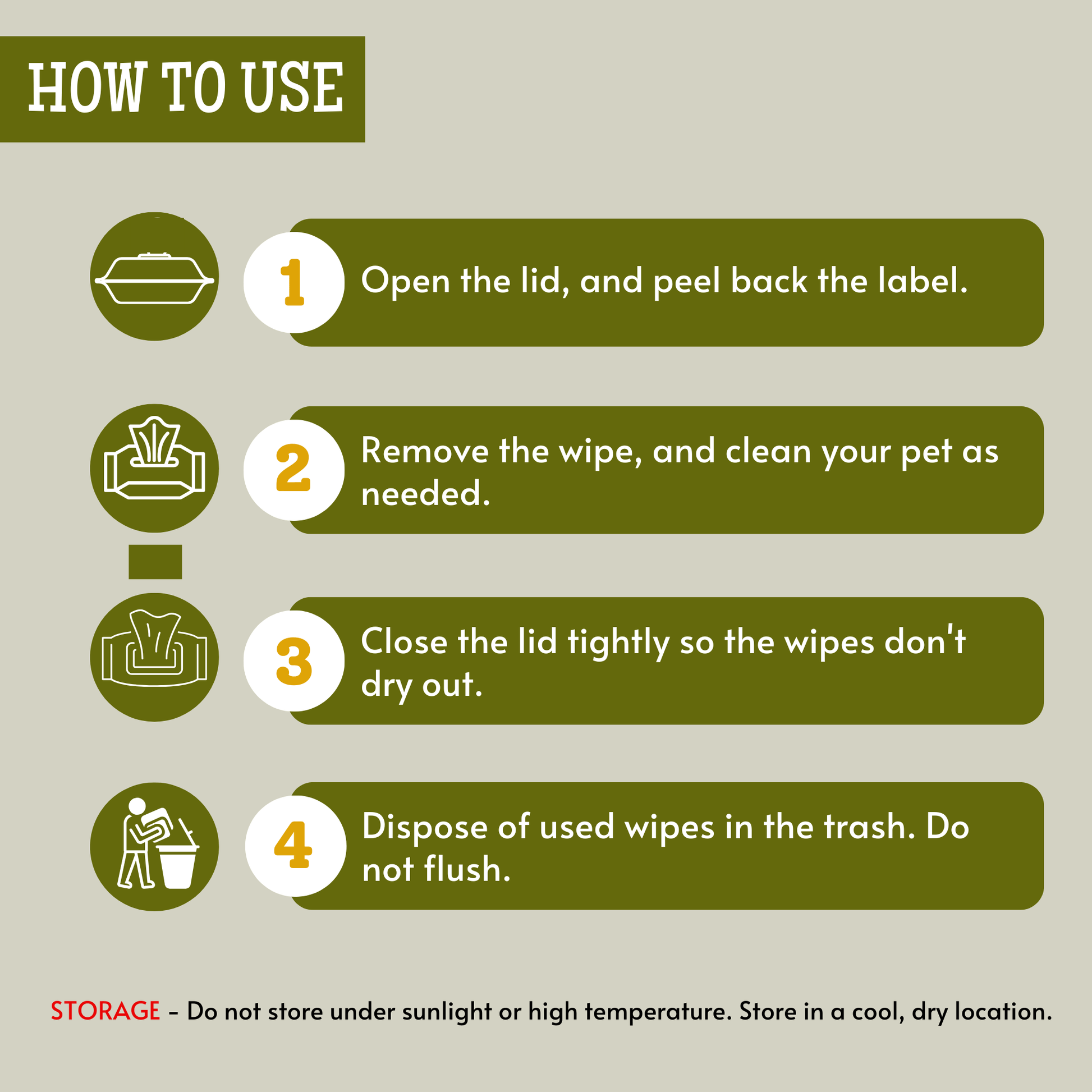 HOW TO USE

1 Open the lid, and peel back the label.

2 Remove the wipe, and clean your pet as needed.

3 Close the lid tightly so the wipes don't dry out.

4 Dispose of used wipes in the trash. Do not flush.

STORAGE - Do not store under sunlight or high temperature. Store in a cool, dry location.