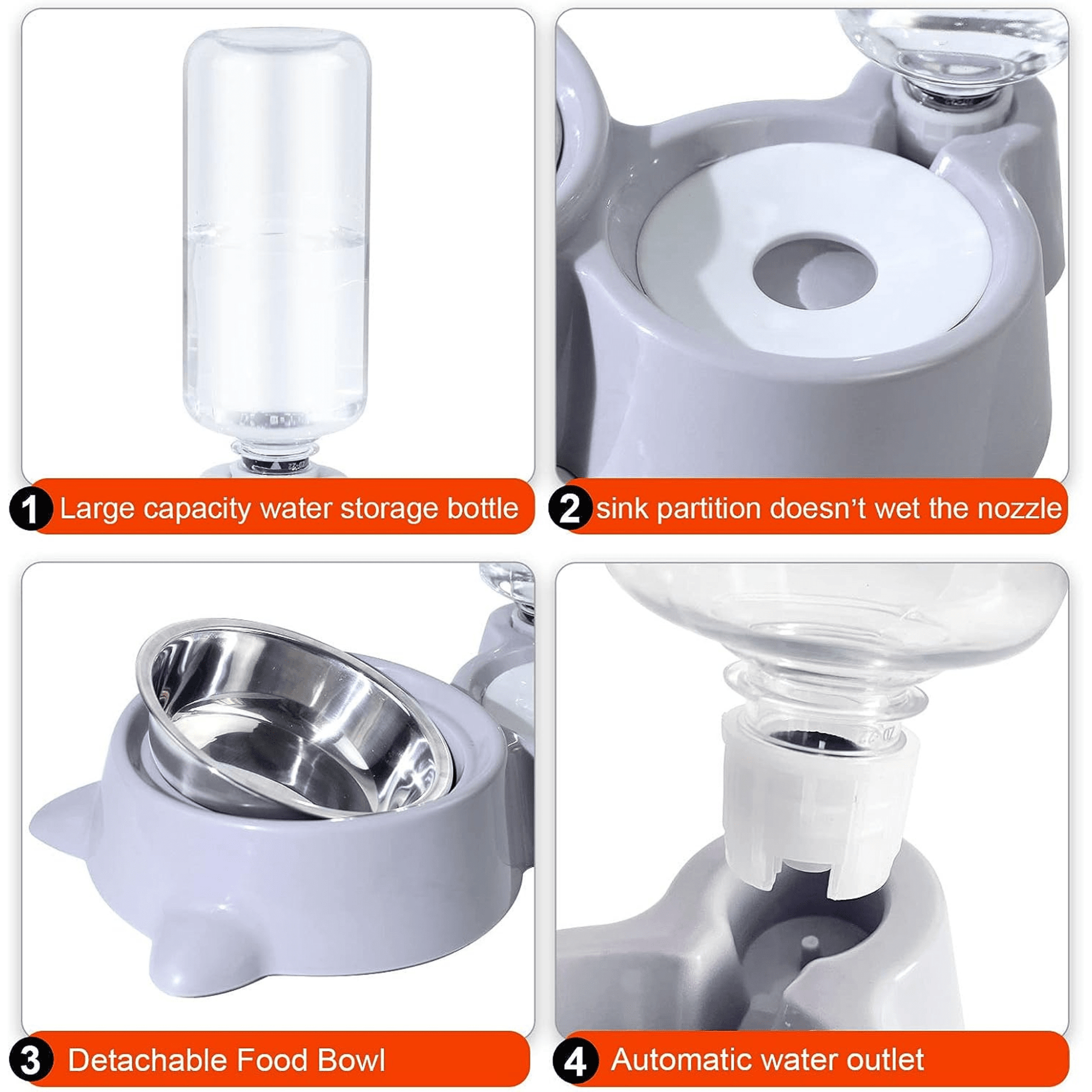 1 Large capacity water storage bottle

2 sink partition doesn't wet the nozzle

3 Detachable Food Bowl

4 Automatic water outlet