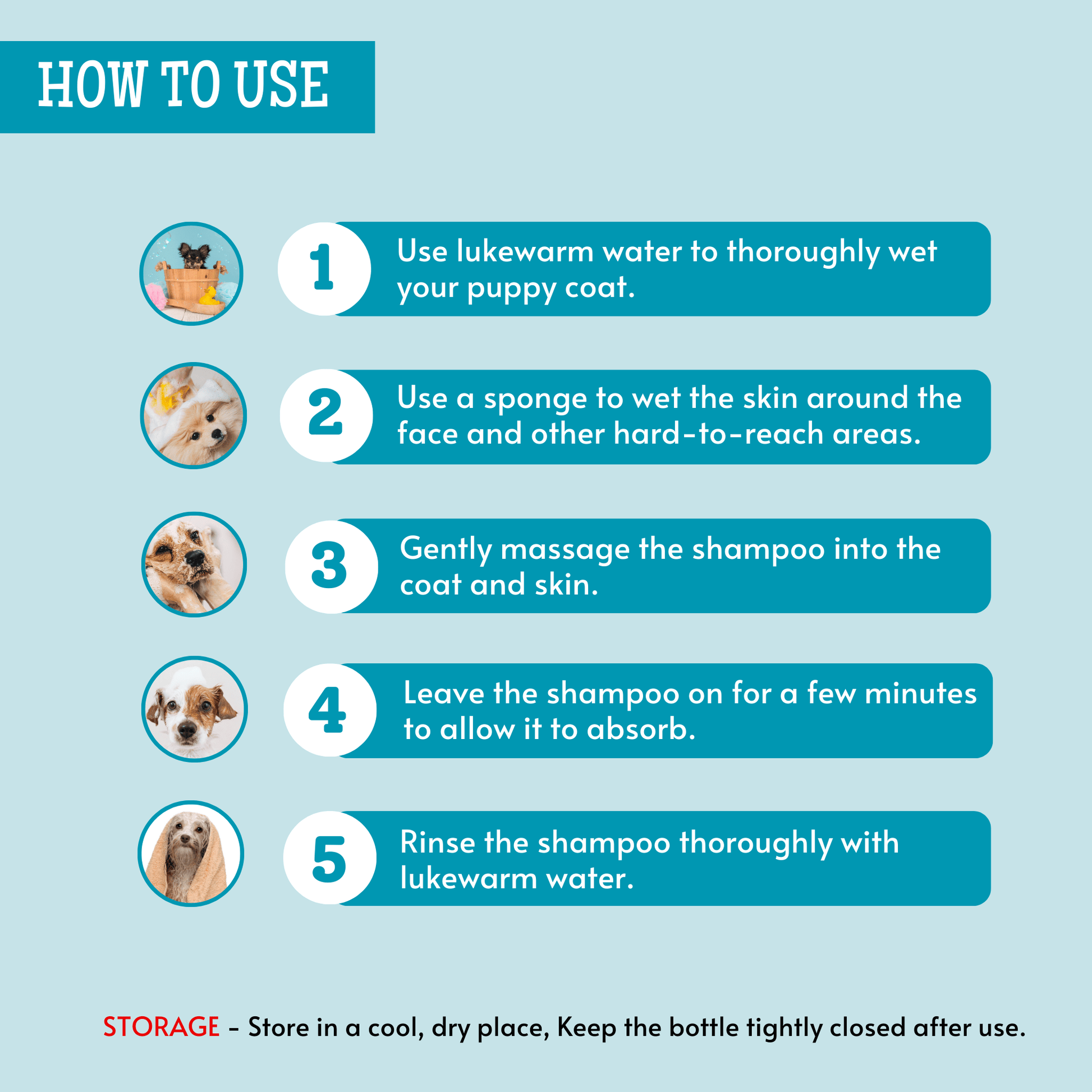 HOW TO USE

1 Use lukewarm water to thoroughly wet your puppy coat.

2 Use a sponge to wet the skin around the face and other hard-to-reach areas.

3 Gently massage the shampoo into the coat and skin.

4 Leave the shampoo on for a few minutes to allow it to absorb.

5 Rinse the shampoo thoroughly with lukewarm water.

STORAGE - Store in a cool, dry place, Keep the bottle tightly closed after use.