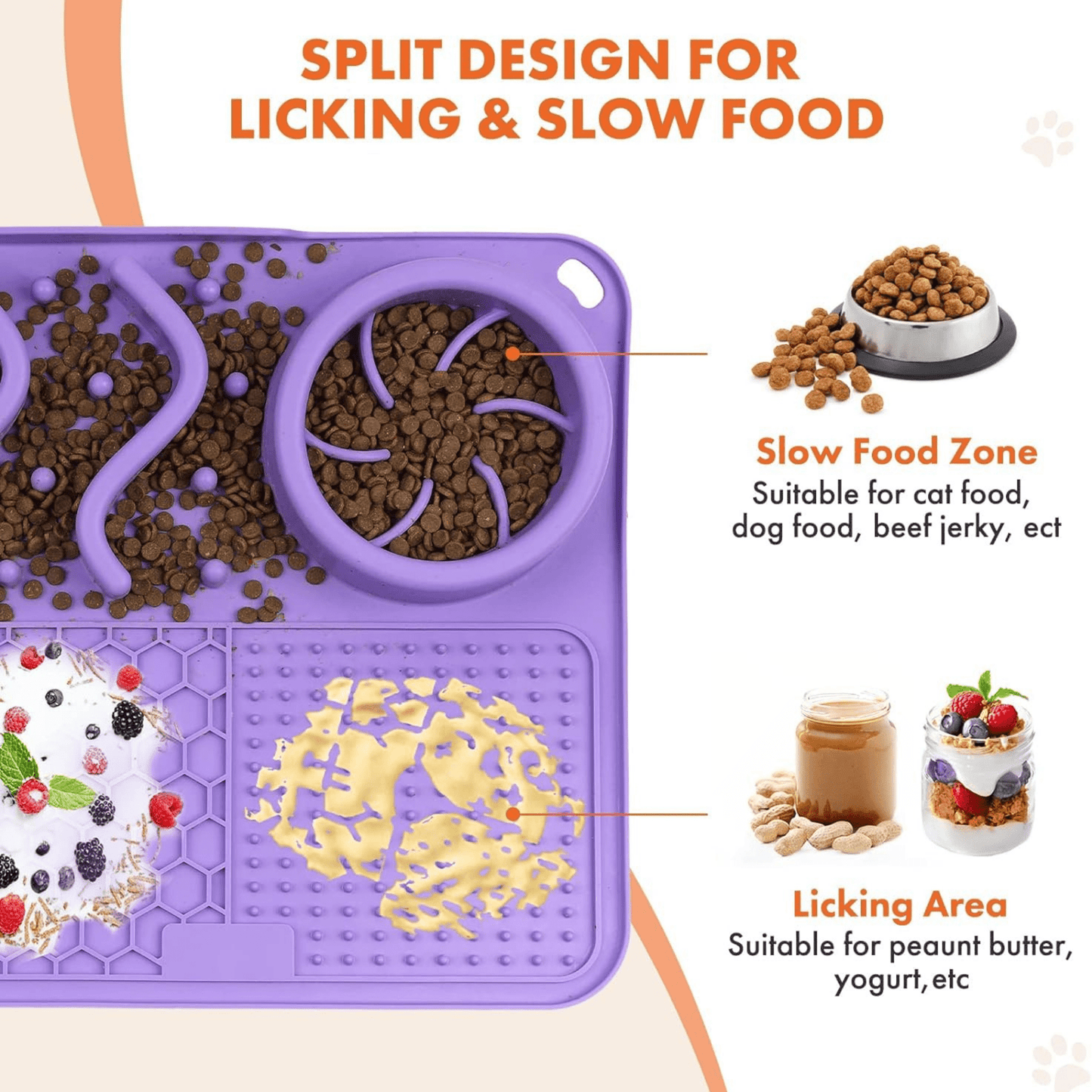 SPLIT DESIGN FOR LICKING & SLOW FOOD

Slow Food Zone
Suitable for cat food, dog food, beef jerky, ect

Licking Area
Suitable for peaunt butter, yogurt,etc