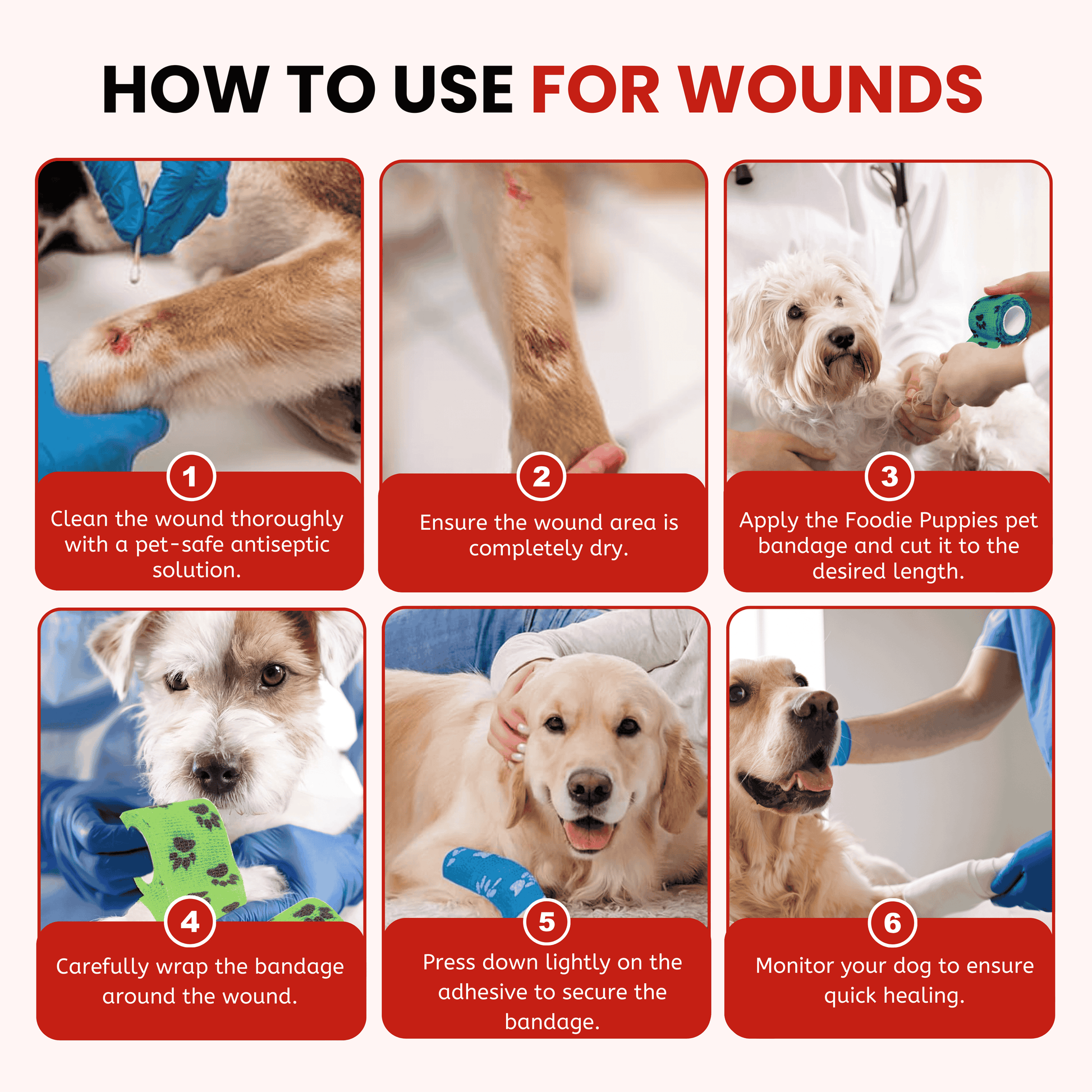 HOW TO USE FOR WOUNDS

1
Clean the wound thoroughly with a pet-safe antiseptic solution.

2
Ensure the wound area is completely dry.

3
Apply the Foodie Puppies pet bandage and cut it to the desired length.

4
Carefully wrap the bandage around the wound.

5
Press down lightly on the adhesive to secure the bandage.

6
Monitor your dog to ensure quick healing.