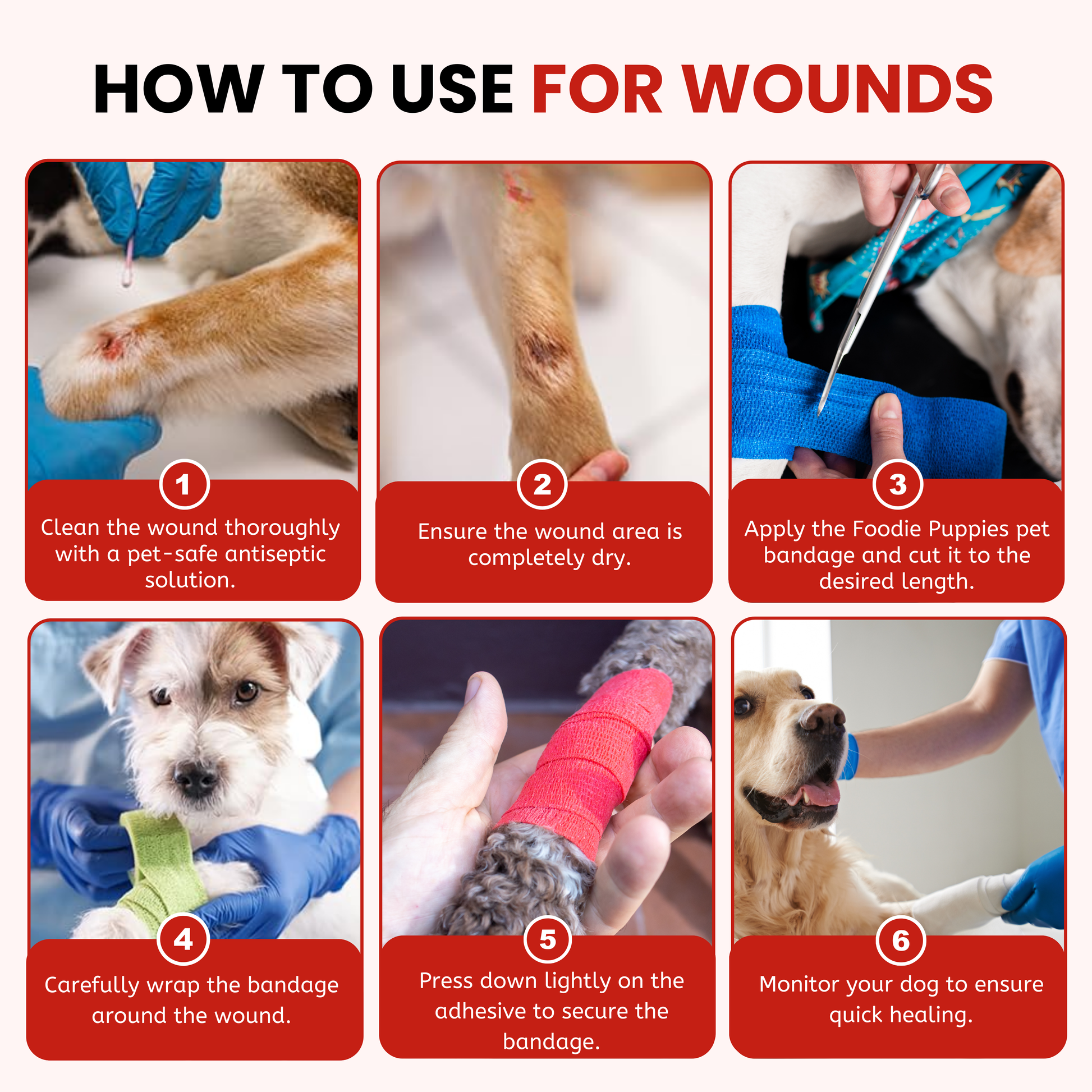 HOW TO USE FOR WOUNDS

1
Clean the wound thoroughly with a pet-safe antiseptic solution.

2
Ensure the wound area is completely dry.

3
Apply the Foodie Puppies pet bandage and cut it to the desired length.

4
Carefully wrap the bandage around the wound.

5
Press down lightly on the adhesive to secure the bandage.

6
Monitor your dog to ensure quick healing.