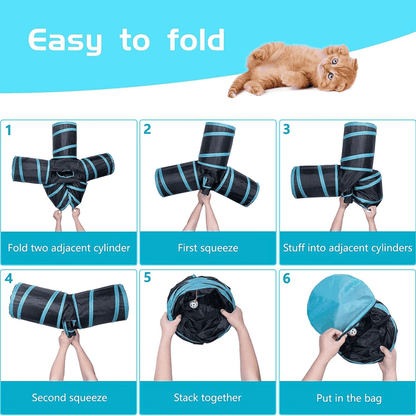 Easy to fold

1

Fold two adjacent cylinder

2

First squeeze

3

Stuff into adjacent cylinders

4

Second squeeze

5

Stack together

6

Put in the bag