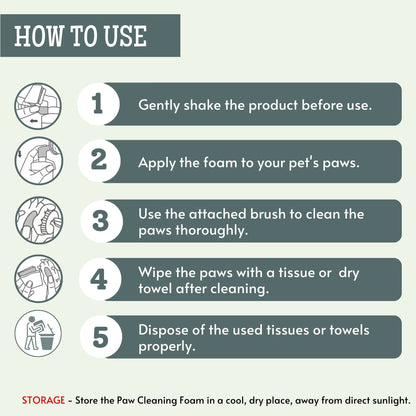 HOW TO USE

1 Gently shake the product before use.

2 Apply the foam to your pet's paws.

3 Use the attached brush to clean the paws thoroughly.

4 Wipe the paws with a tissue or dry towel after cleaning.

5 Dispose of the used tissues or towels properly.

STORAGE - Store the Paw Cleaning Foam in a cool, dry place, away from direct sunlight.