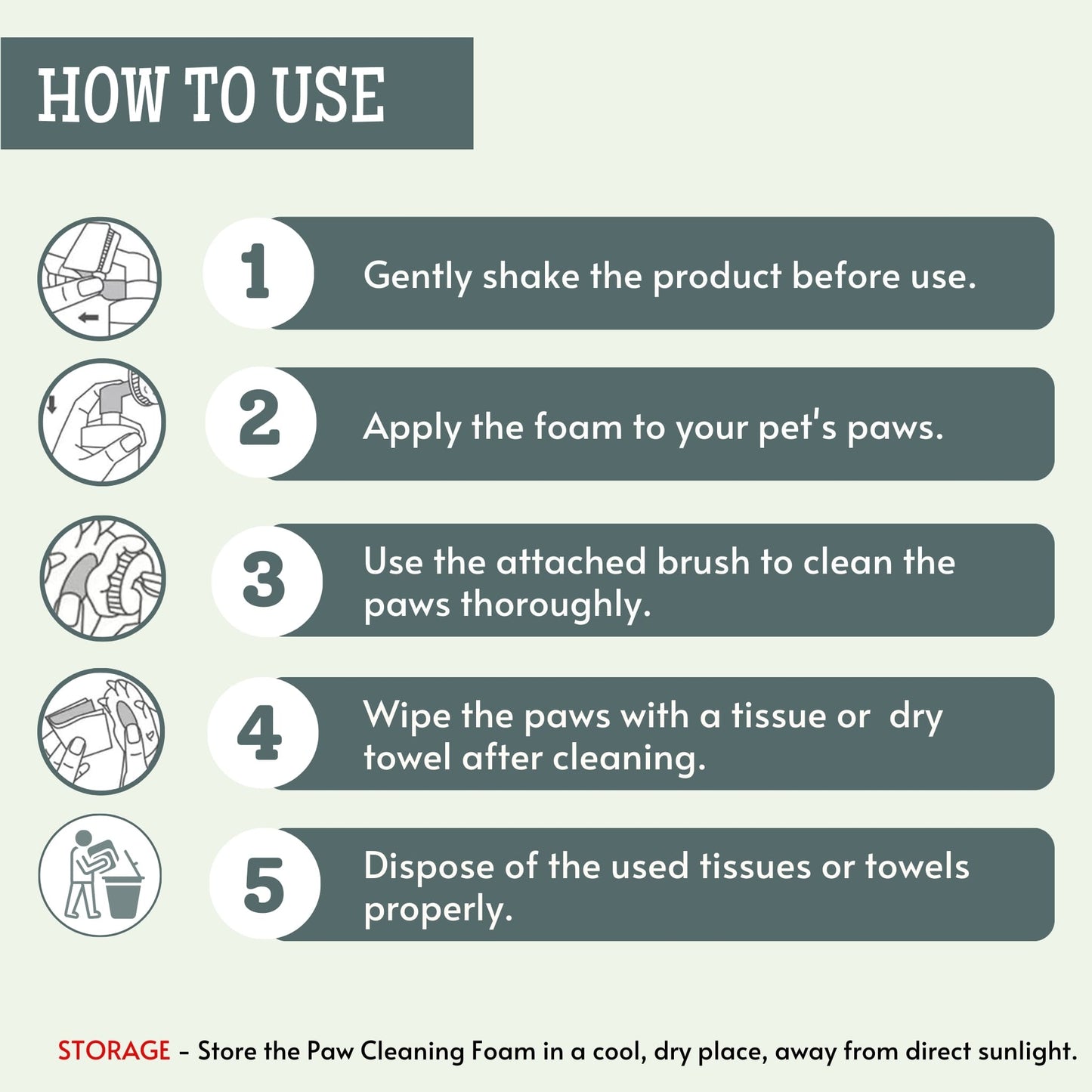 HOW TO USE

1 Gently shake the product before use.

2 Apply the foam to your pet's paws.

3 Use the attached brush to clean the paws thoroughly.

4 Wipe the paws with a tissue or dry towel after cleaning.

5 Dispose of the used tissues or towels properly.

STORAGE - Store the Paw Cleaning Foam in a cool, dry place, away from direct sunlight.