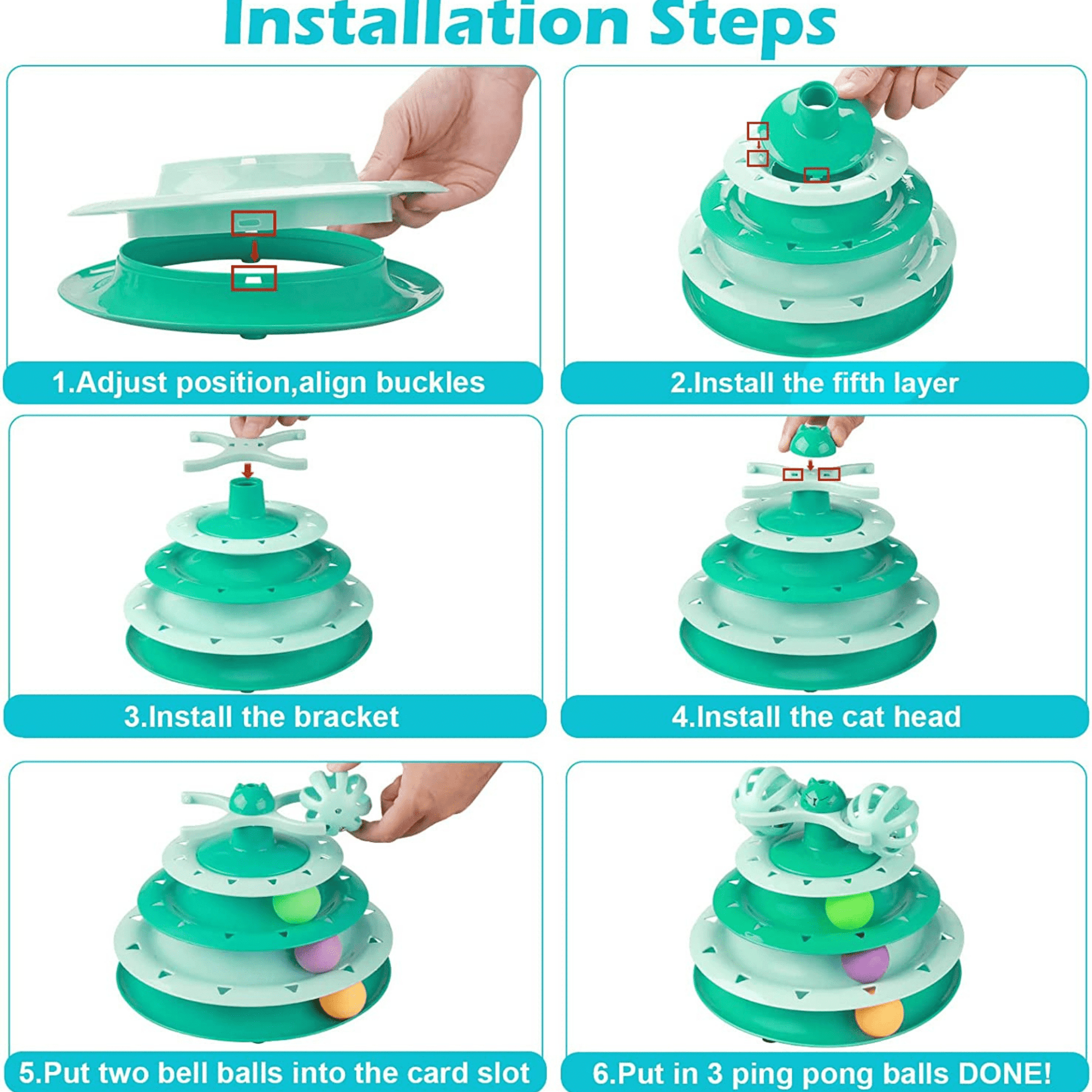 Installation Steps

1.Adjust position,align buckles

2.Install the fifth layer

3.Install the bracket

4.Install the cat head

5.Put two bell balls into the card slot

6.Put in 3 ping pong balls DONE!