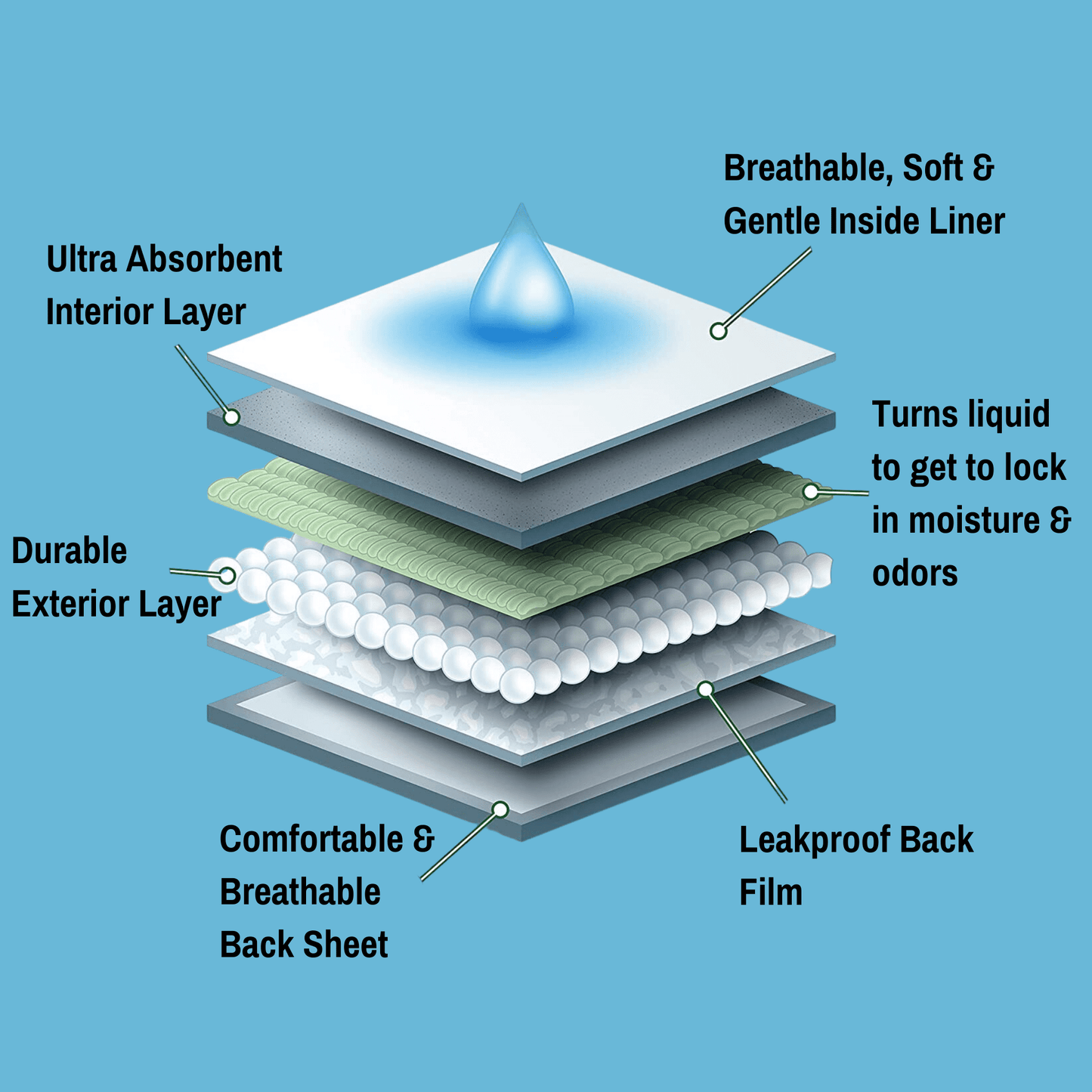 Breathable, Soft & Gentle Inside Liner

Ultra Absorbent Interior Layer

Turns liquid to get to lock in moisture & odors

Durable Exterior Layer

Comfortable & Breathable Back Sheet

Leakproof Back Film