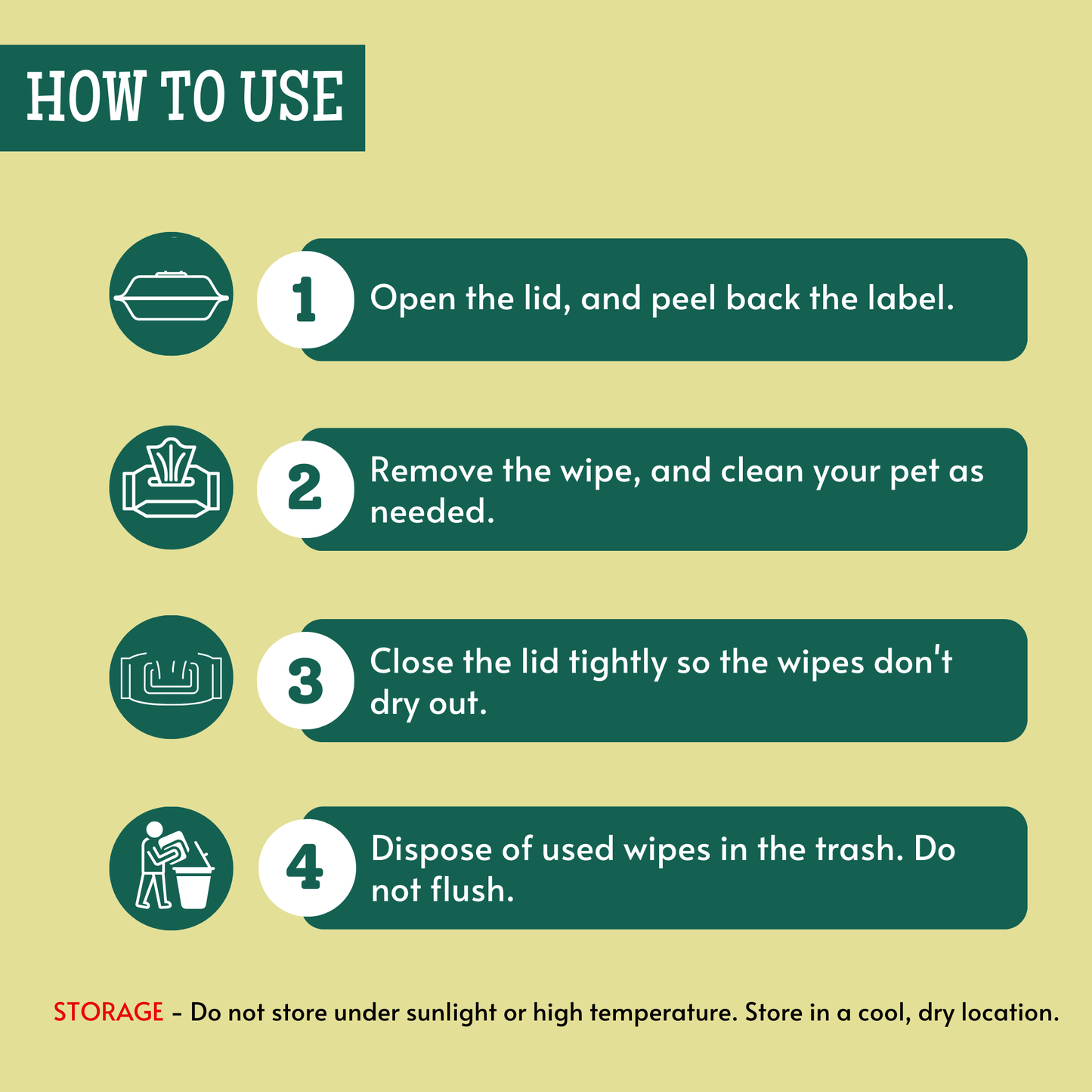 HOW TO USE

1 Open the lid, and peel back the label.

2 Remove the wipe, and clean your pet as needed.

3 Close the lid tightly so the wipes don't dry out.

4 Dispose of used wipes in the trash. Do not flush.

STORAGE - Do not store under sunlight or high temperature. Store in a cool, dry location.