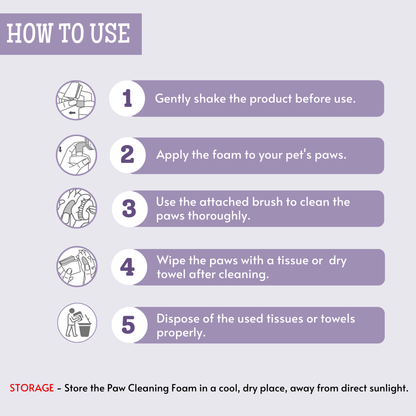 HOW TO USE

1 Gently shake the product before use.

2 Apply the foam to your pet's paws.

3 Use the attached brush to clean the paws thoroughly.

4 Wipe the paws with a tissue or dry towel after cleaning.

5 Dispose of the used tissues or towels properly.

STORAGE - Store the Paw Cleaning Foam in a cool, dry place, away from direct sunlight.