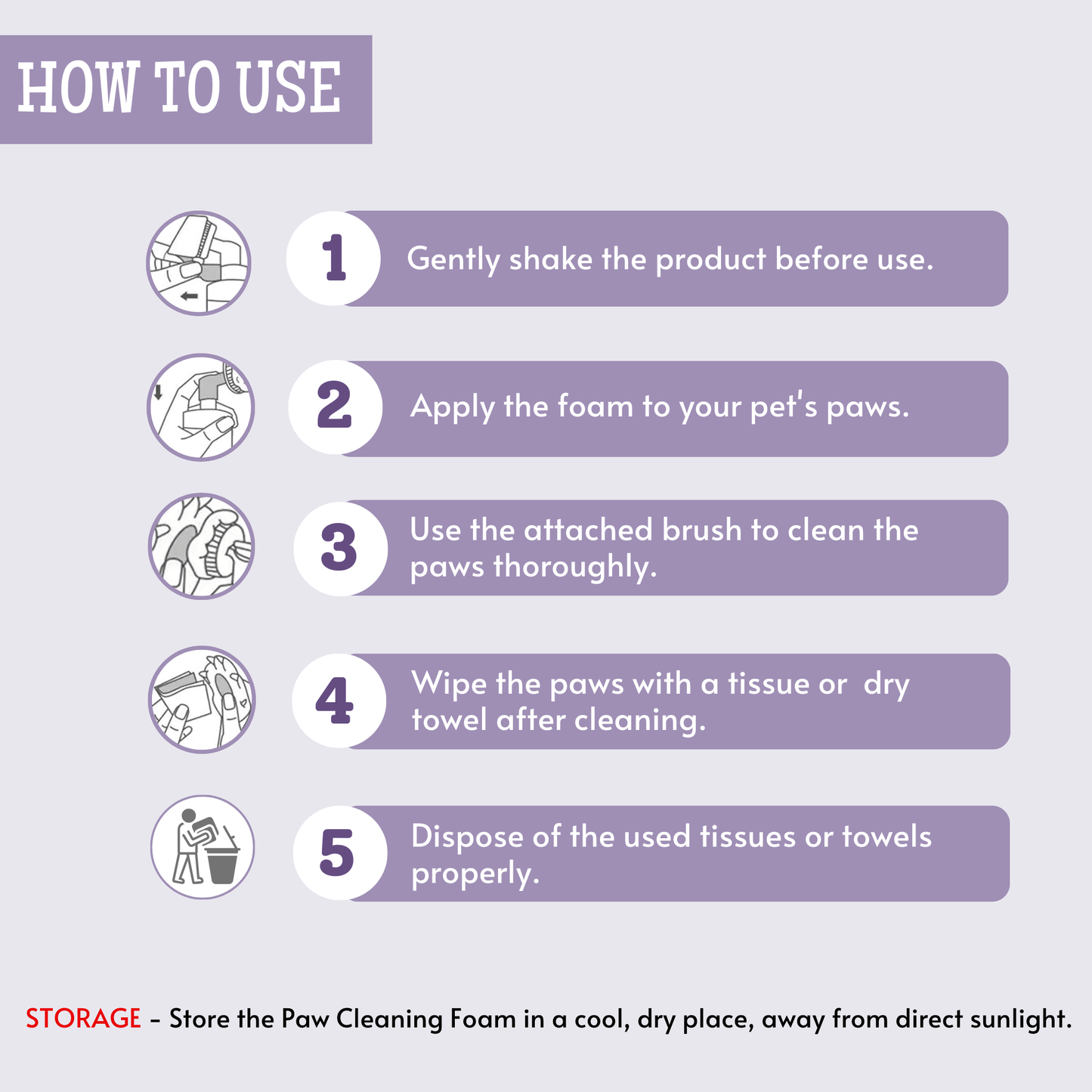 HOW TO USE

1 Gently shake the product before use.

2 Apply the foam to your pet's paws.

3 Use the attached brush to clean the paws thoroughly.

4 Wipe the paws with a tissue or dry towel after cleaning.

5 Dispose of the used tissues or towels properly.

STORAGE - Store the Paw Cleaning Foam in a cool, dry place, away from direct sunlight.