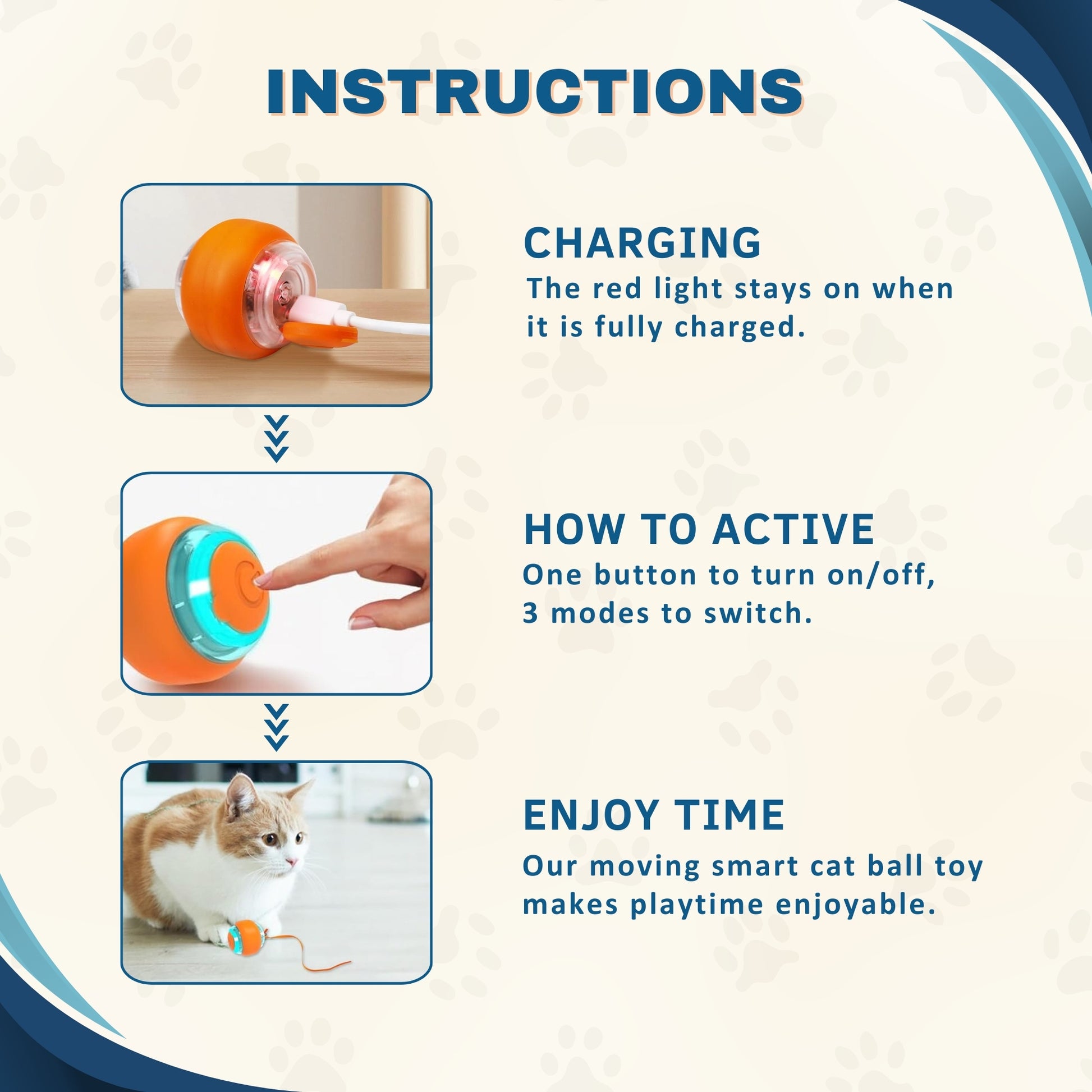 INSTRUCTIONS

CHARGING
The red light stays on when it is fully charged.

HOW TO ACTIVE
One button to turn on/off, 3 modes to switch.

ENJOY TIME
Our moving smart cat ball toy makes playtime enjoyable.