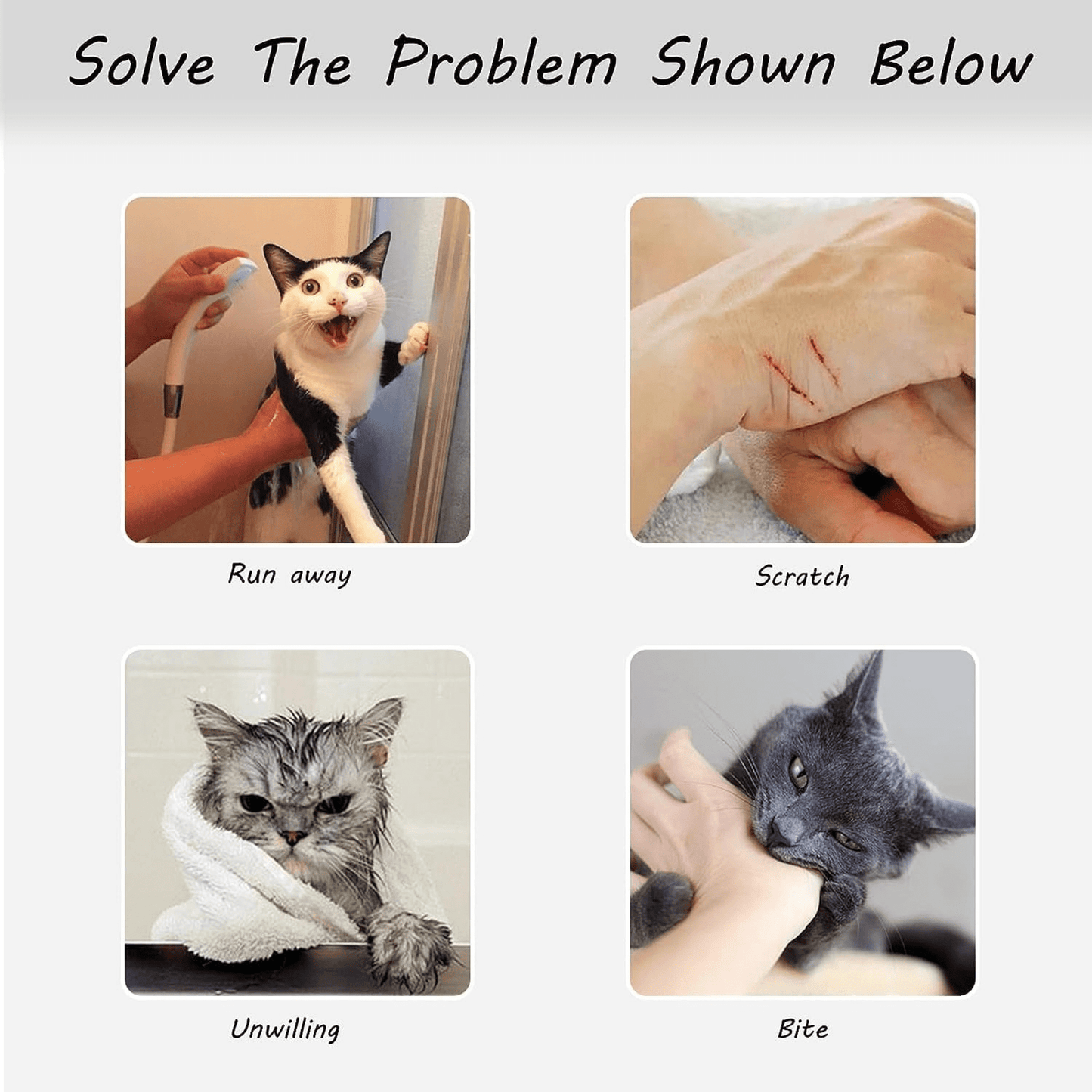 Solve The Problem Shown Below

Run away

Scratch

Unwilling

Bite