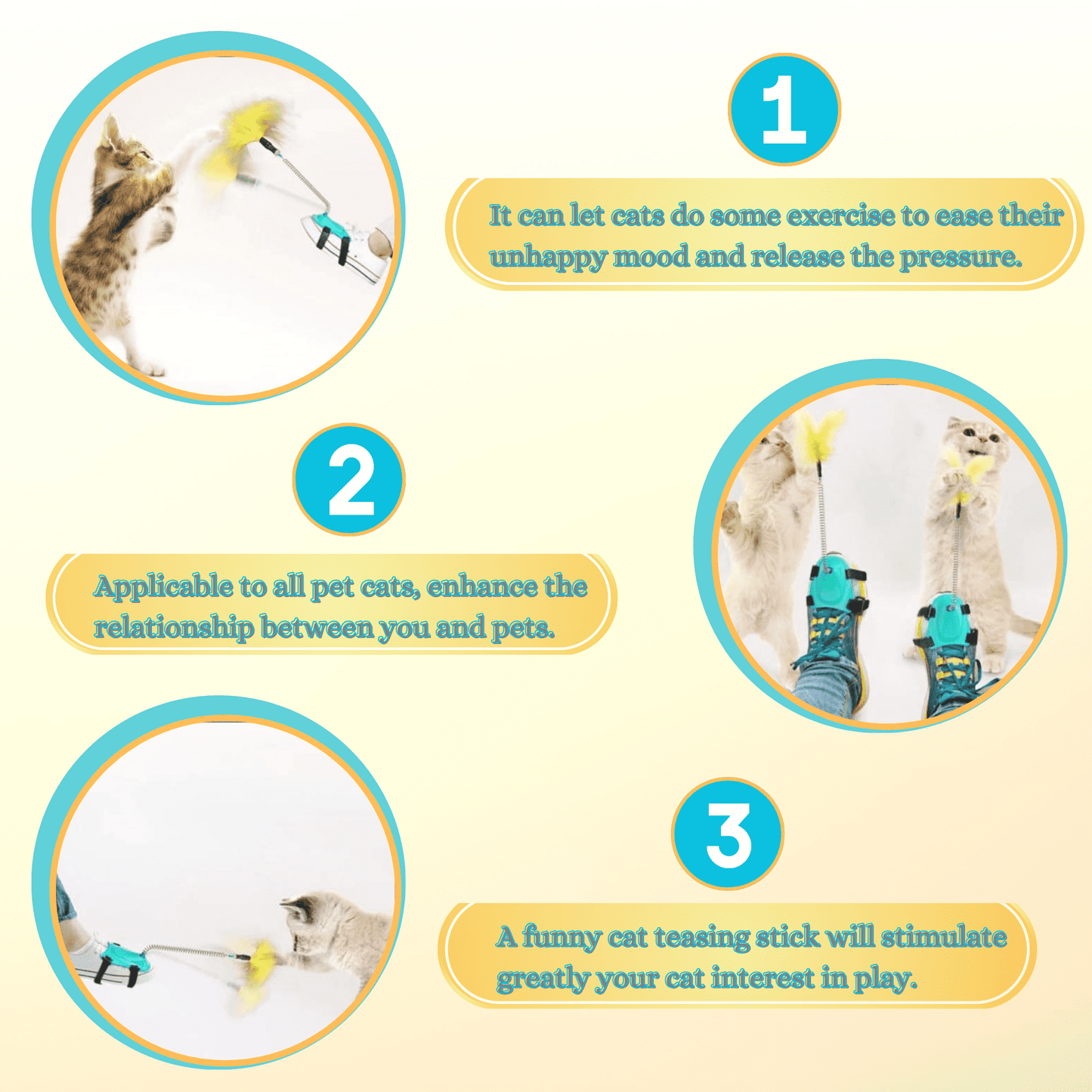 1

It can let cats do some exercise to ease their unhappy mood and release the pressure.

2

Applicable to all pet cats, enhance the relationship between you and pets.

3

A funny cat teasing stick will stimulate greatly your cat interest in play.