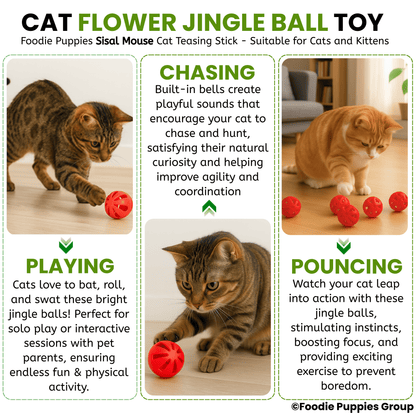 CAT FLOWER JINGLE BALL TOY

Foodie Puppies Sisal Mouse Cat Teasing Stick - Suitable for Cats and Kittens

PLAYING

Cats love to bat, roll, and swat these bright jingle balls! Perfect for solo play or interactive sessions with pet parents, ensuring endless fun & physical activity.

CHASING

Built-in bells create playful sounds that encourage your cat to chase and hunt, satisfying their natural curiosity and helping improve agility and coordination

POUNCING

Watch your cat leap into action with these jingle balls, stimulating instincts, boosting focus, and providing exciting exercise to prevent boredom.

©Foodie Puppies Group