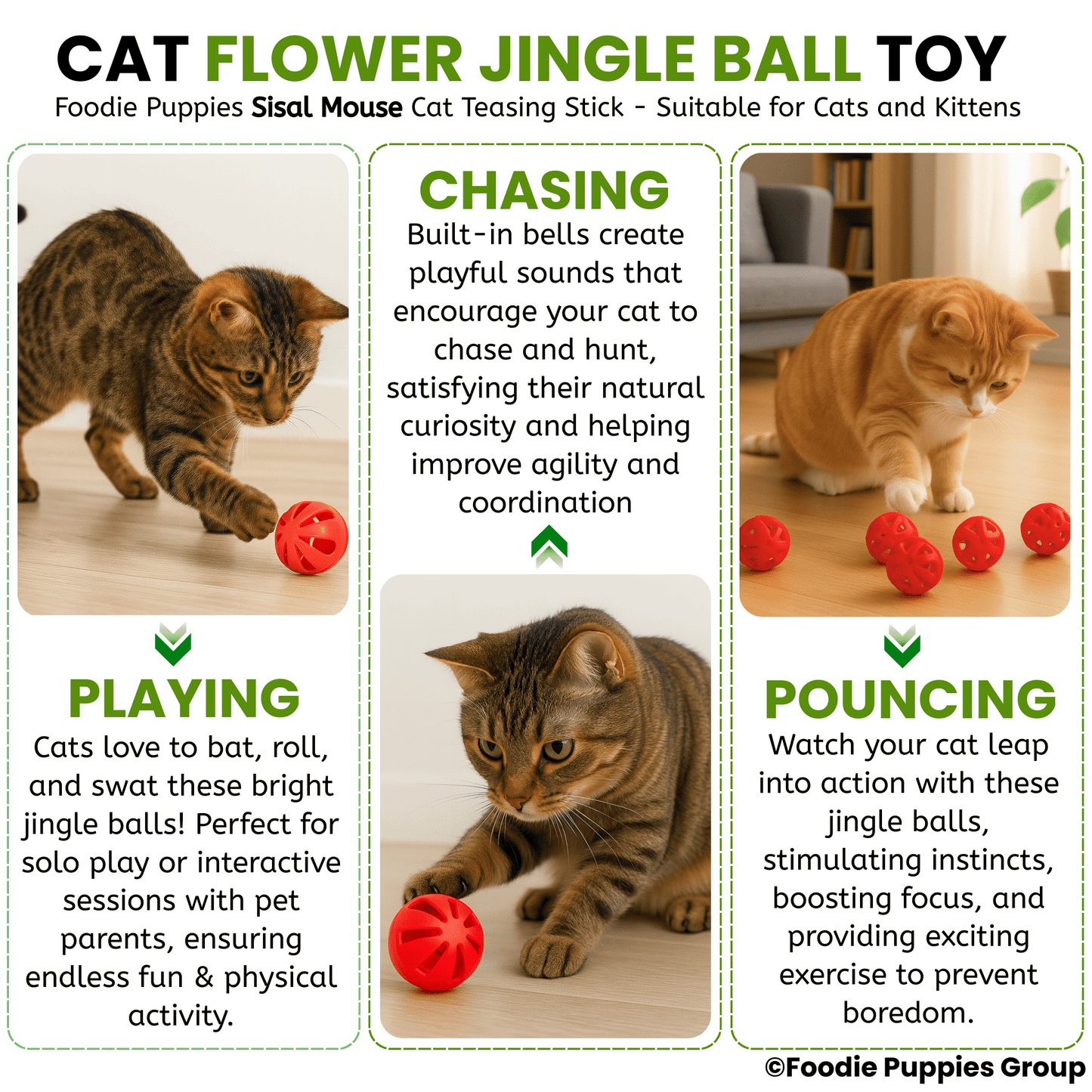 CAT FLOWER JINGLE BALL TOY

Foodie Puppies Sisal Mouse Cat Teasing Stick - Suitable for Cats and Kittens

PLAYING

Cats love to bat, roll, and swat these bright jingle balls! Perfect for solo play or interactive sessions with pet parents, ensuring endless fun & physical activity.

CHASING

Built-in bells create playful sounds that encourage your cat to chase and hunt, satisfying their natural curiosity and helping improve agility and coordination

POUNCING

Watch your cat leap into action with these jingle balls, stimulating instincts, boosting focus, and providing exciting exercise to prevent boredom.

©Foodie Puppies Group