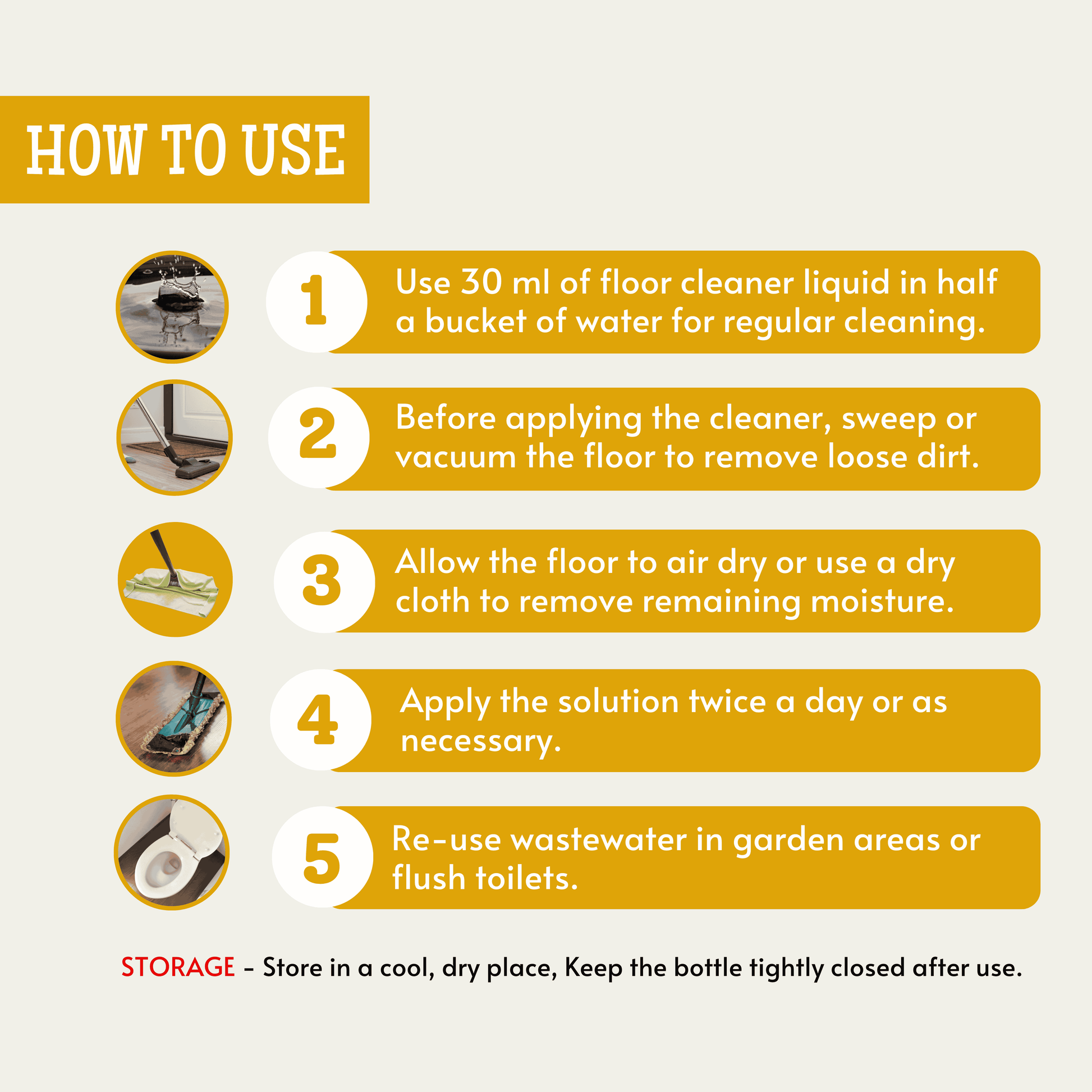 HOW TO USE

1 Use 30 ml of floor cleaner liquid in half a bucket of water for regular cleaning.

2 Before applying the cleaner, sweep or vacuum the floor to remove loose dirt.

3 Allow the floor to air dry or use a dry cloth to remove remaining moisture.

4 Apply the solution twice a day or as necessary.

5 Re-use wastewater in garden areas or flush toilets.

STORAGE - Store in a cool, dry place, Keep the bottle tightly closed after use.