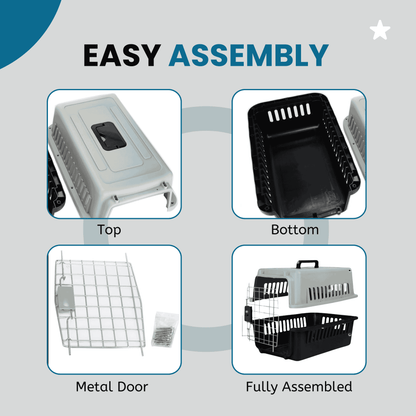 EASY ASSEMBLY

Top

Bottom

Metal Door

Fully Assembled