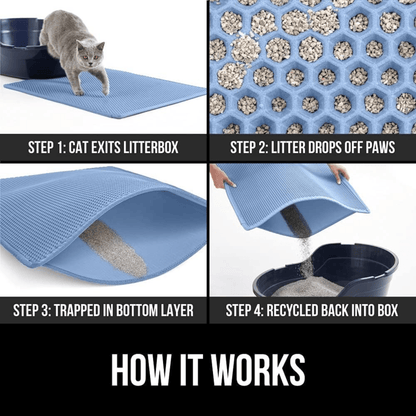 STEP 1: CAT EXITS LITTERBOX

STEP 2: LITTER DROPS OFF PAWS

STEP 3: TRAPPED IN BOTTOM LAYER

STEP 4: RECYCLED BACK INTO BOX

HOW IT WORKS