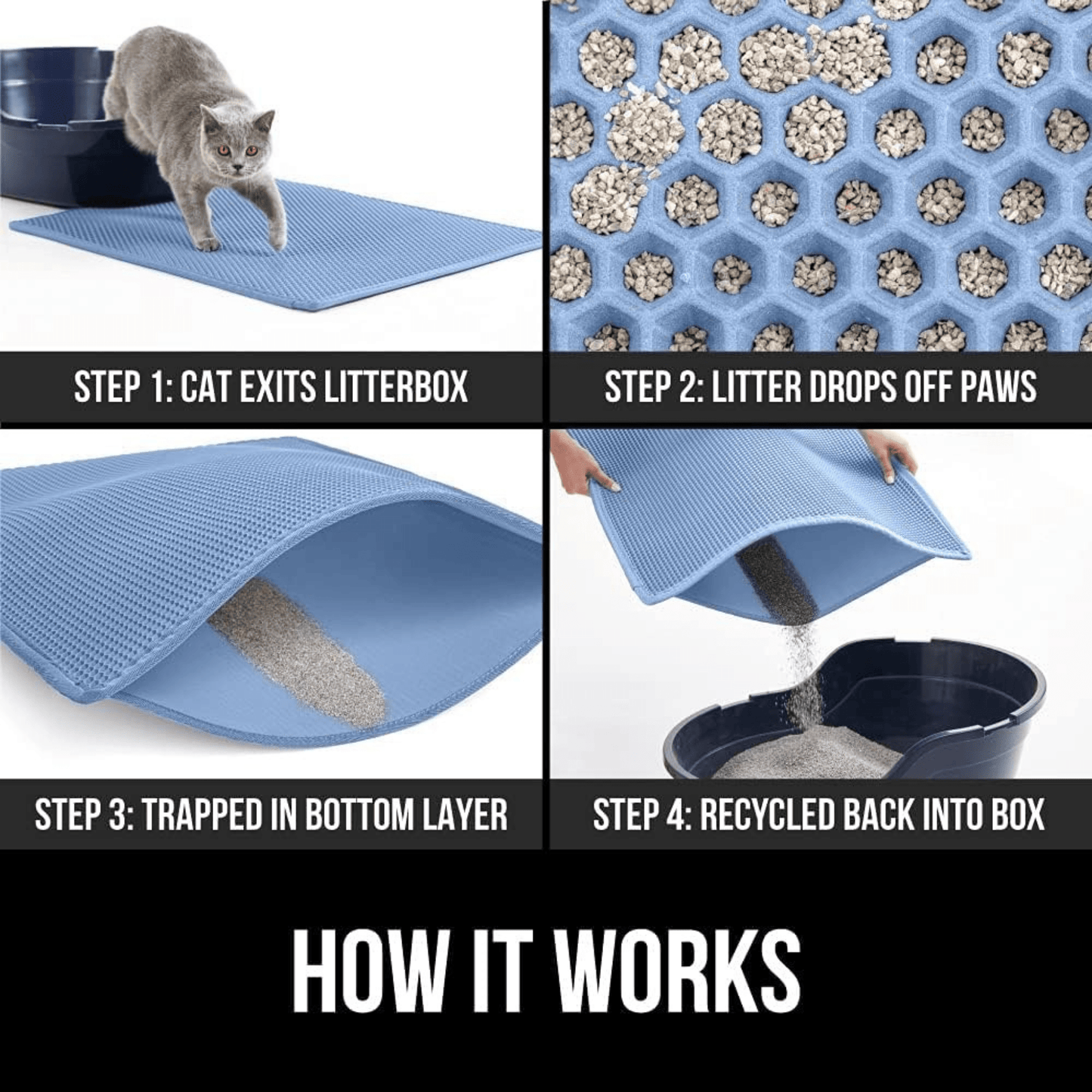 STEP 1: CAT EXITS LITTERBOX

STEP 2: LITTER DROPS OFF PAWS

STEP 3: TRAPPED IN BOTTOM LAYER

STEP 4: RECYCLED BACK INTO BOX

HOW IT WORKS