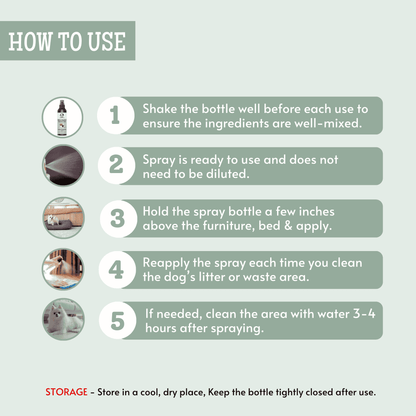 HOW TO USE

1 Shake the bottle well before each use to ensure the ingredients are well-mixed.

2 Spray is ready to use and does not need to be diluted.

3 Hold the spray bottle a few inches above the furniture, bed & apply.

4 Reapply the spray each time you clean the dog's litter or waste area.

5 If needed, clean the area with water 3-4 hours after spraying.

STORAGE - Store in a cool, dry place, Keep the bottle tightly closed after use.