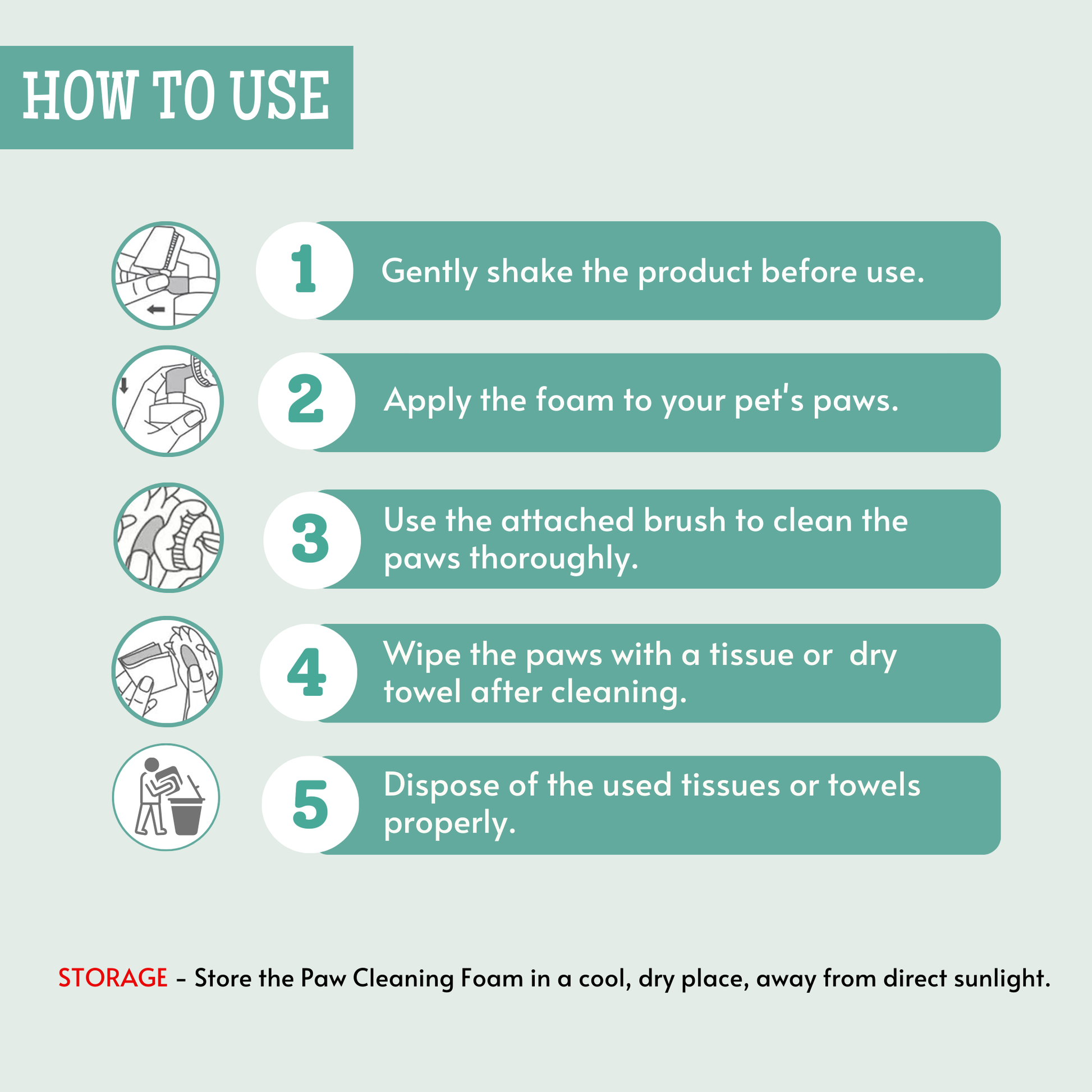 HOW TO USE

1 Gently shake the product before use.

2 Apply the foam to your pet's paws.

3 Use the attached brush to clean the paws thoroughly.

4 Wipe the paws with a tissue or  dry towel after cleaning.

5 Dispose of the used tissues or towels properly.

STORAGE - Store the Paw Cleaning Foam in a cool, dry place, away from direct sunlight.