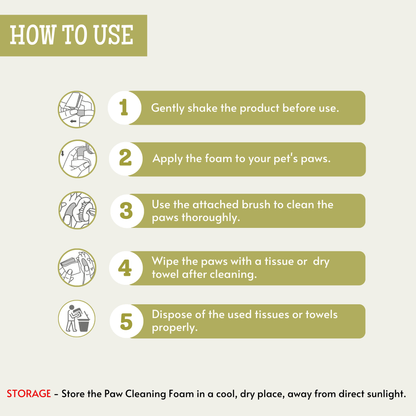 HOW TO USE

1 Gently shake the product before use.

2 Apply the foam to your pet's paws.

3 Use the attached brush to clean the paws thoroughly.

4 Wipe the paws with a tissue or dry towel after cleaning.

5 Dispose of the used tissues or towels properly.

STORAGE – Store the Paw Cleaning Foam in a cool, dry place, away from direct sunlight.