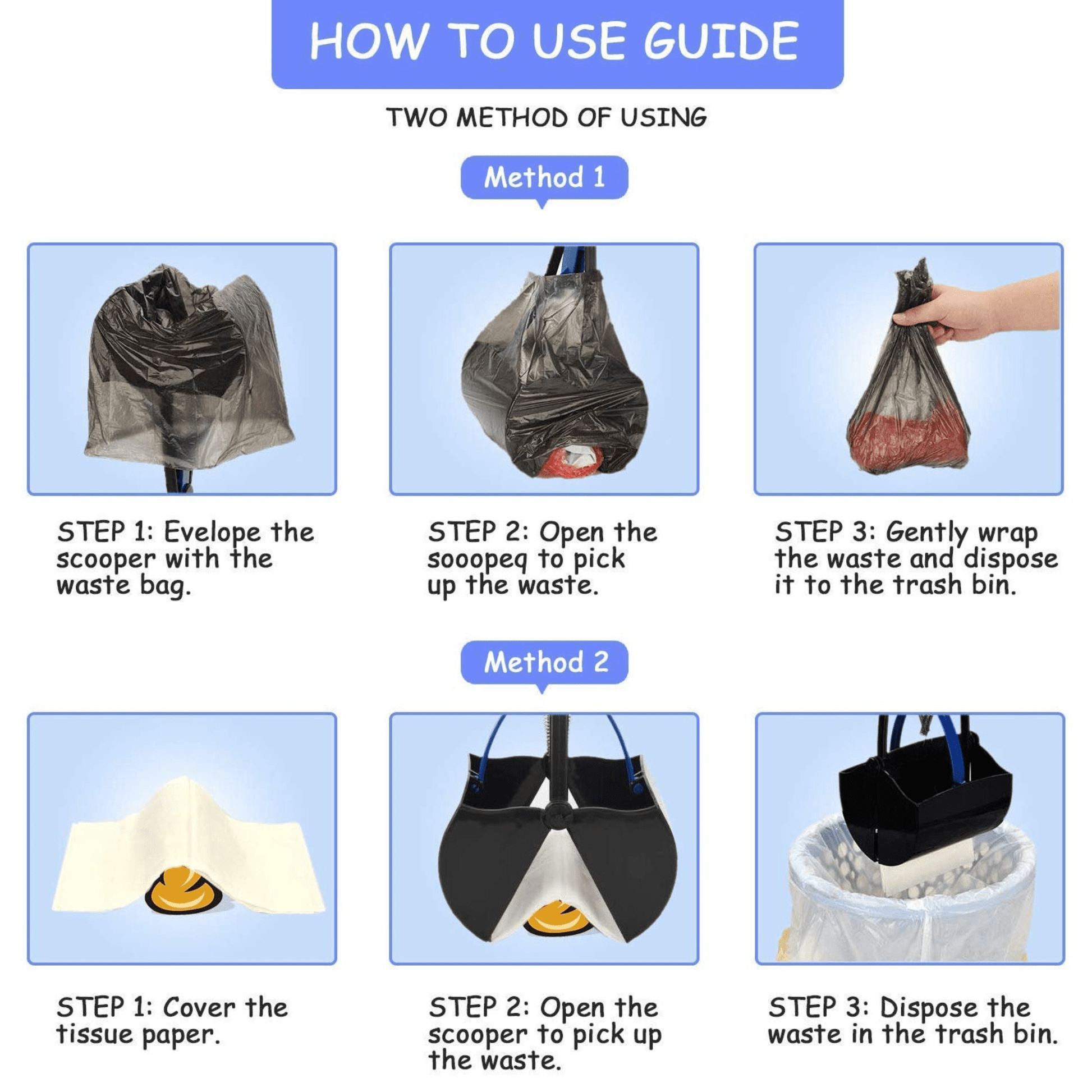 HOW TO USE GUIDE

TWO METHOD OF USING

Method 1

STEP 1: Evelope the scooper with the waste bag.

STEP 2: Open the sooopeq to pick up the waste.

STEP 3: Gently wrap the waste and dispose it to the trash bin.

Method 2

STEP 1: Cover the tissue paper.

STEP 2: Open the scooper to pick up the waste.

STEP 3: Dispose the waste in the trash bin.