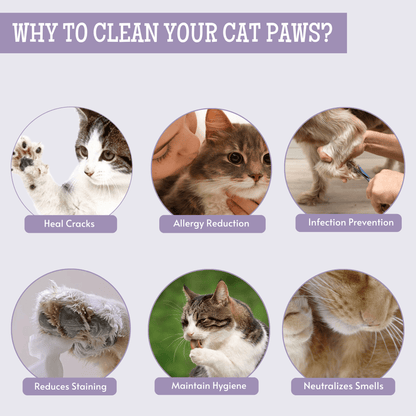 WHY TO CLEAN YOUR CAT PAWS?

Heal Cracks

Allergy Reduction

Infection Prevention

Reduces Staining

Maintain Hygiene

Neutralizes Smells