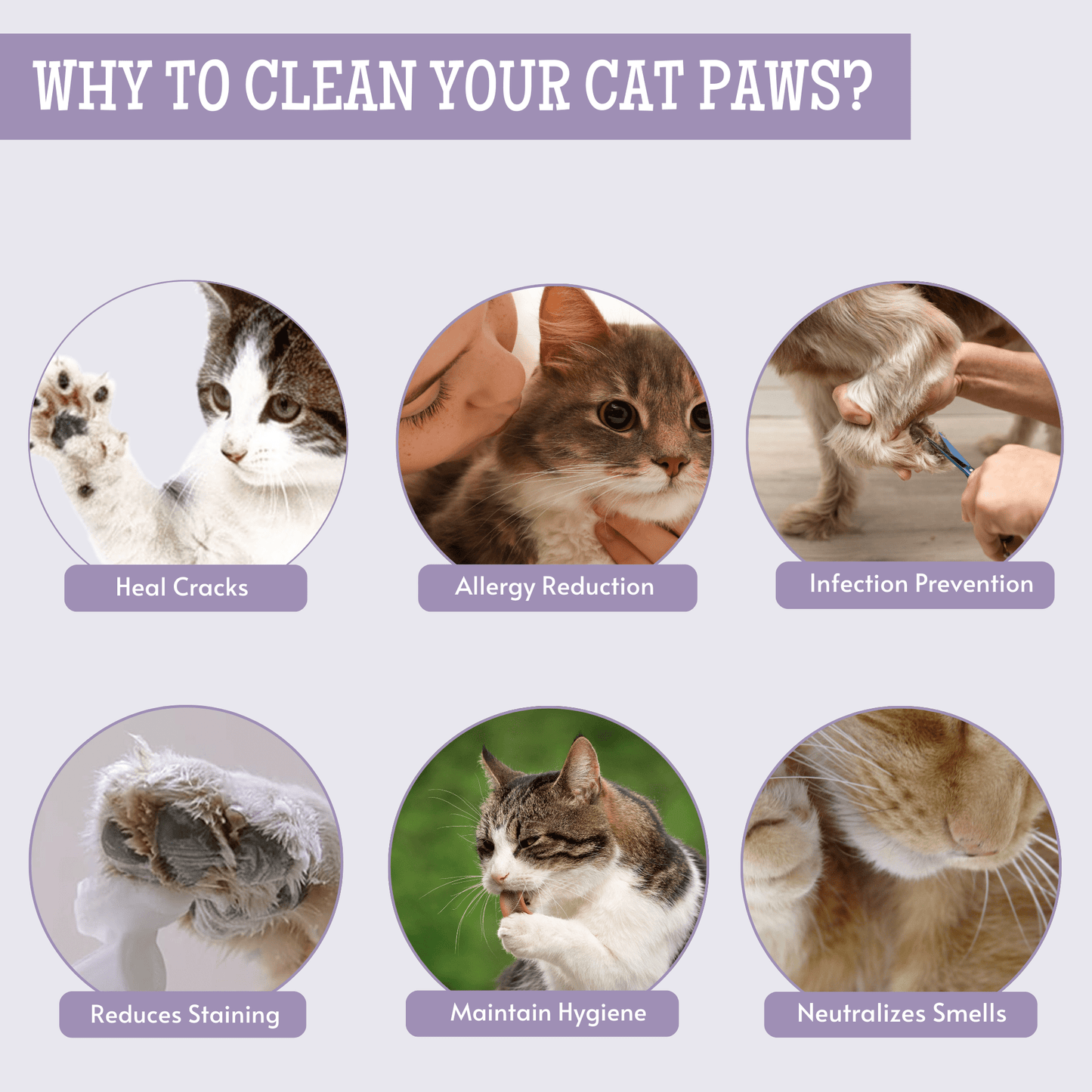 WHY TO CLEAN YOUR CAT PAWS?

Heal Cracks

Allergy Reduction

Infection Prevention

Reduces Staining

Maintain Hygiene

Neutralizes Smells