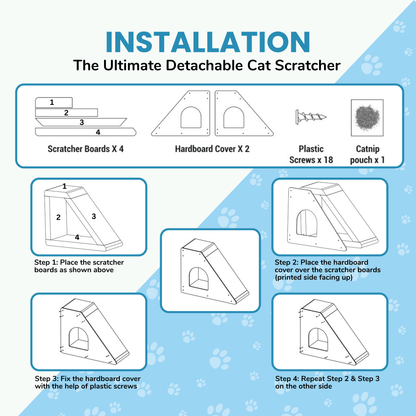 INSTALLATION
The Ultimate Detachable Cat Scratcher

1
2
3
4
Scratcher Boards X 4

Hardboard Cover X 2

Plastic Screws x 18

Catnip pouch x 1

1
2
3
4
Step 1: Place the scratcher boards as shown above

Step 2: Place the hardboard cover over the scratcher boards (printed side facing up)

Step 3: Fix the hardboard cover with the help of plastic screws

Step 4: Repeat Step 2 & Step 3 on the other side