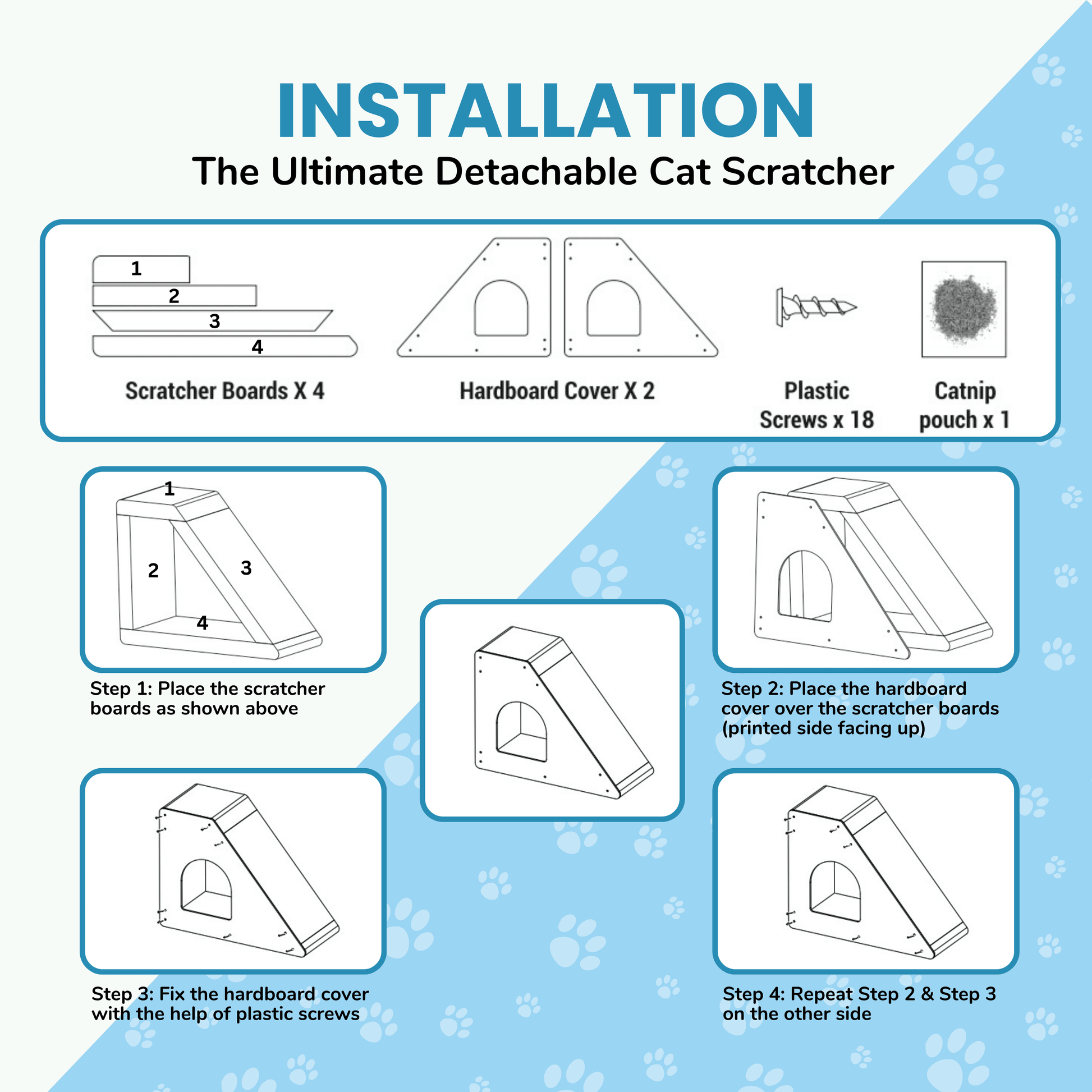 INSTALLATION

The Ultimate Detachable Cat Scratcher

1
2
3
4

Scratcher Boards X 4

Hardboard Cover X 2

Plastic Screws x 18

Catnip pouch x 1

1
2
3
4

Step 1: Place the scratcher boards as shown above

Step 2: Place the hardboard cover over the scratcher boards (printed side facing up)

Step 3: Fix the hardboard cover with the help of plastic screws

Step 4: Repeat Step 2 & Step 3 on the other side