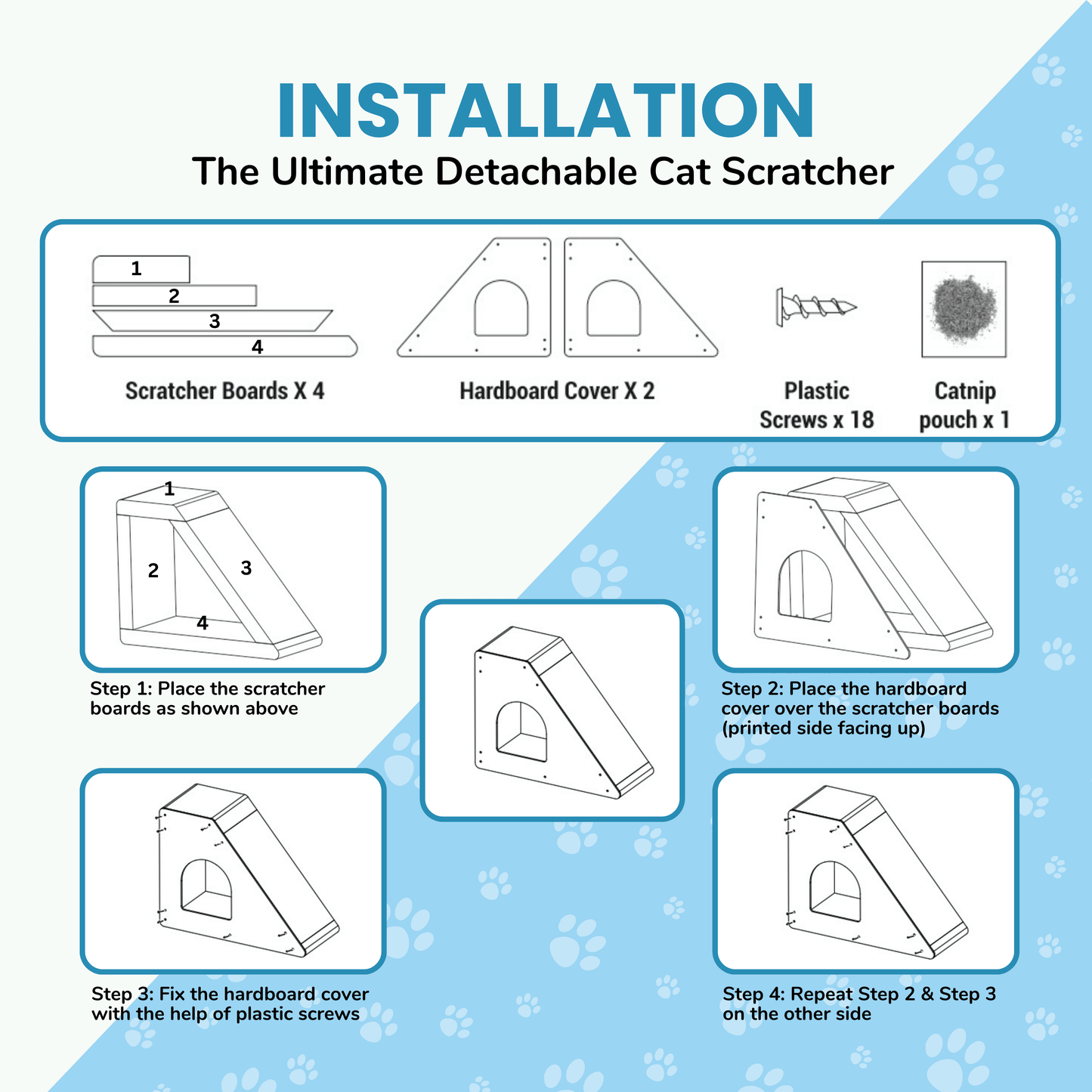 INSTALLATION
The Ultimate Detachable Cat Scratcher

1
2
3
4
Scratcher Boards X 4

Hardboard Cover X 2

Plastic Screws x 18

Catnip pouch x 1

1
2
3
4

Step 1: Place the scratcher boards as shown above

Step 2: Place the hardboard cover over the scratcher boards (printed side facing up)

Step 3: Fix the hardboard cover with the help of plastic screws

Step 4: Repeat Step 2 & Step 3 on the other side