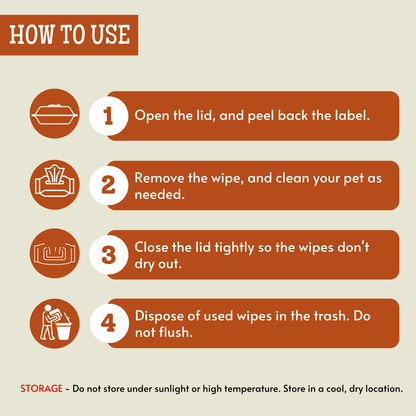 HOW TO USE

1 Open the lid, and peel back the label.

2 Remove the wipe, and clean your pet as needed.

3 Close the lid tightly so the wipes don't dry out.

4 Dispose of used wipes in the trash. Do not flush.

STORAGE - Do not store under sunlight or high temperature. Store in a cool, dry location.