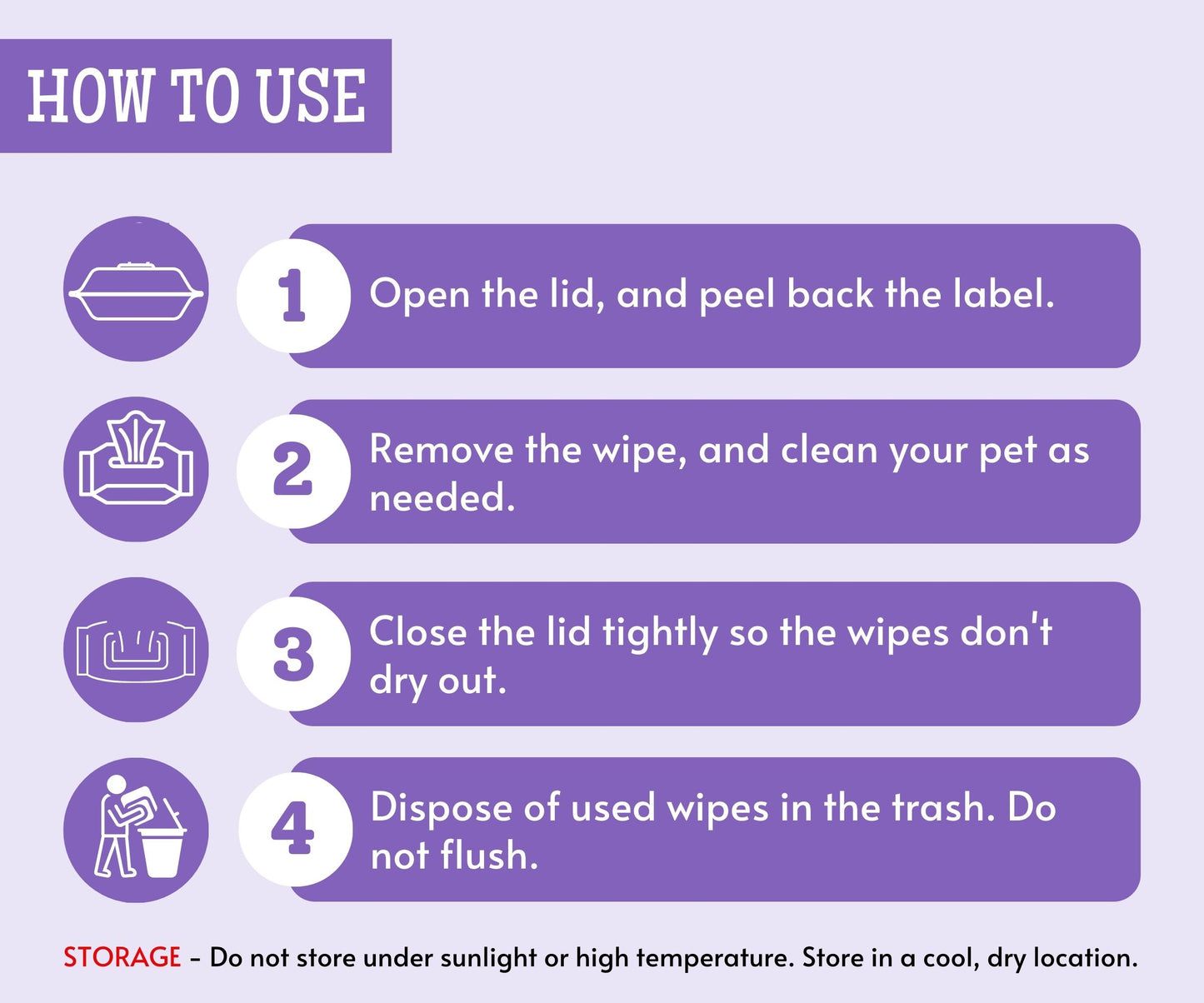 HOW TO USE

1 Open the lid, and peel back the label.

2 Remove the wipe, and clean your pet as needed.

3 Close the lid tightly so the wipes don't dry out.

4 Dispose of used wipes in the trash. Do not flush.

STORAGE - Do not store under sunlight or high temperature. Store in a cool, dry location.