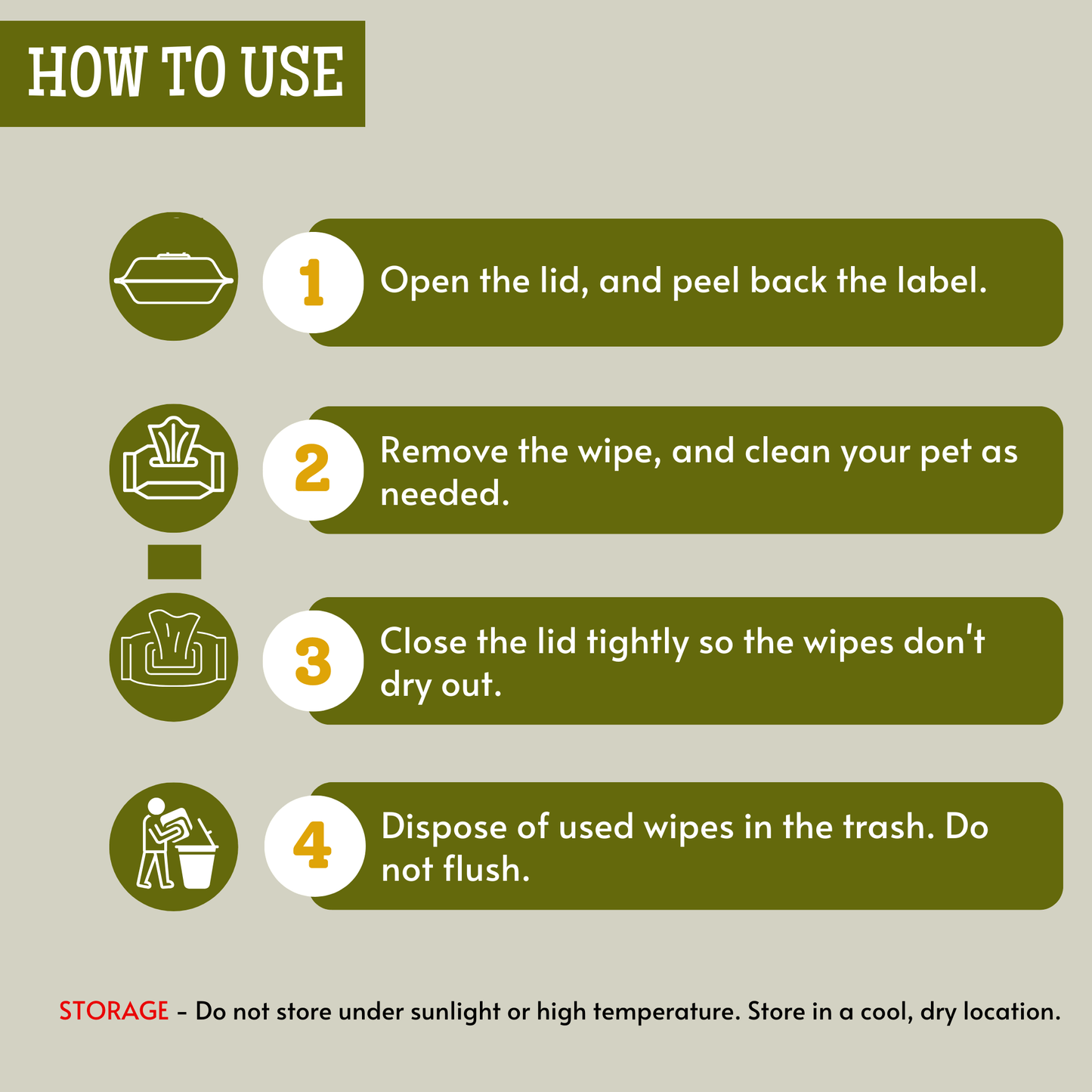 HOW TO USE

1 Open the lid, and peel back the label.

2 Remove the wipe, and clean your pet as needed.

3 Close the lid tightly so the wipes don't dry out.

4 Dispose of used wipes in the trash. Do not flush.

STORAGE - Do not store under sunlight or high temperature. Store in a cool, dry location.