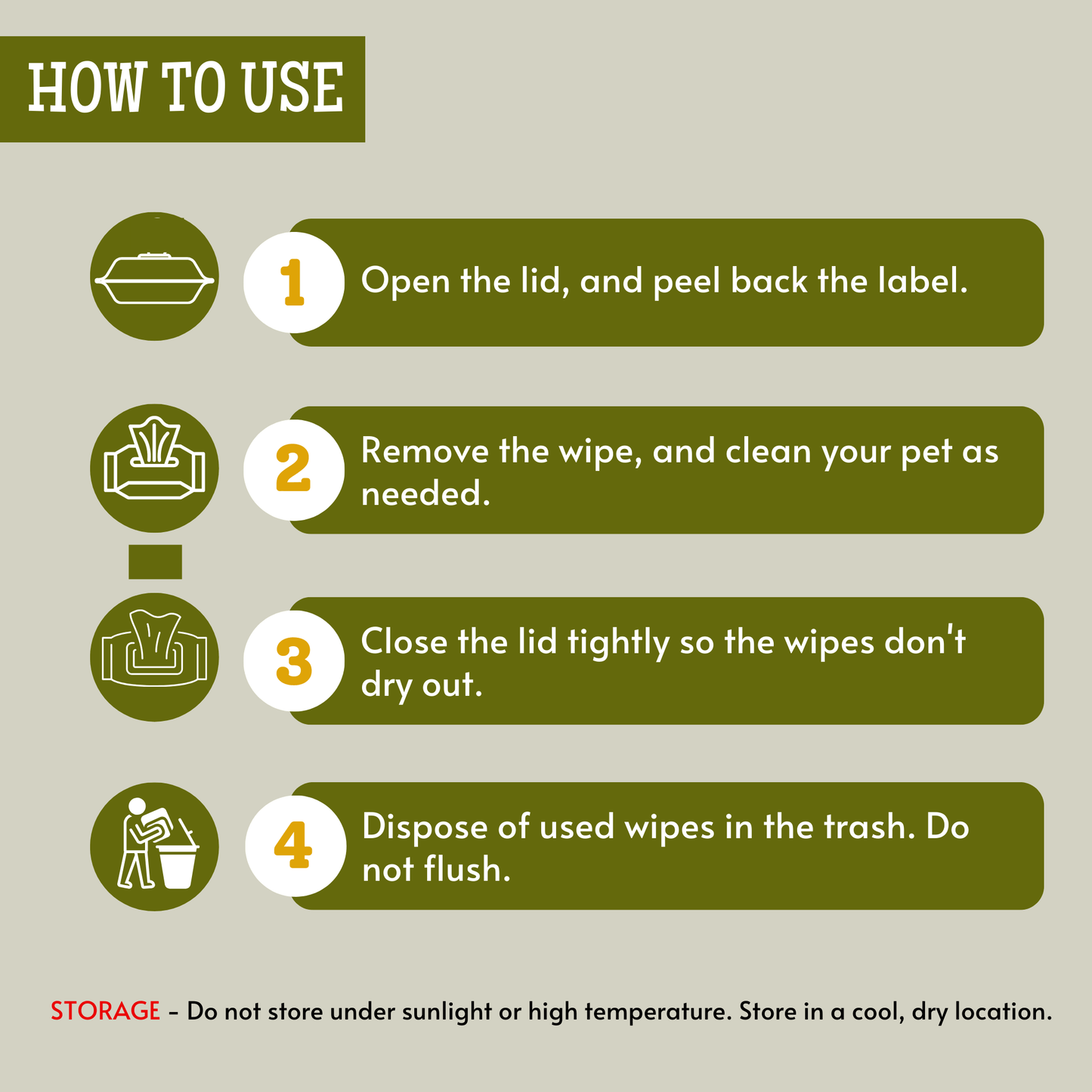 HOW TO USE

1 Open the lid, and peel back the label.

2 Remove the wipe, and clean your pet as needed.

3 Close the lid tightly so the wipes don't dry out.

4 Dispose of used wipes in the trash. Do not flush.

STORAGE - Do not store under sunlight or high temperature. Store in a cool, dry location.