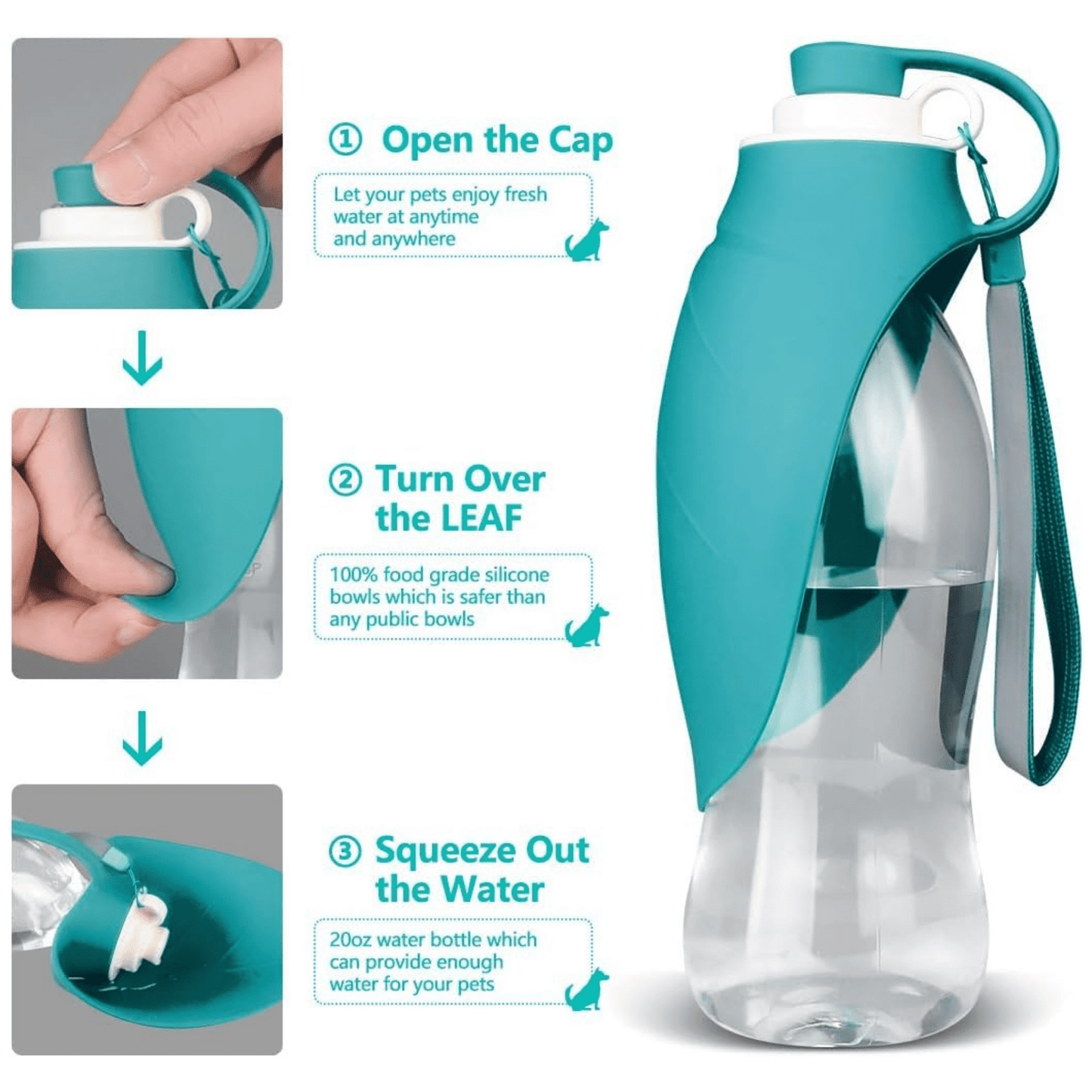 ① Open the Cap

Let your pets enjoy fresh water at anytime and anywhere

② Turn Over the LEAF

100% food grade silicone bowls which is safer than any public bowls

③ Squeeze Out the Water

20oz water bottle which can provide enough water for your pets