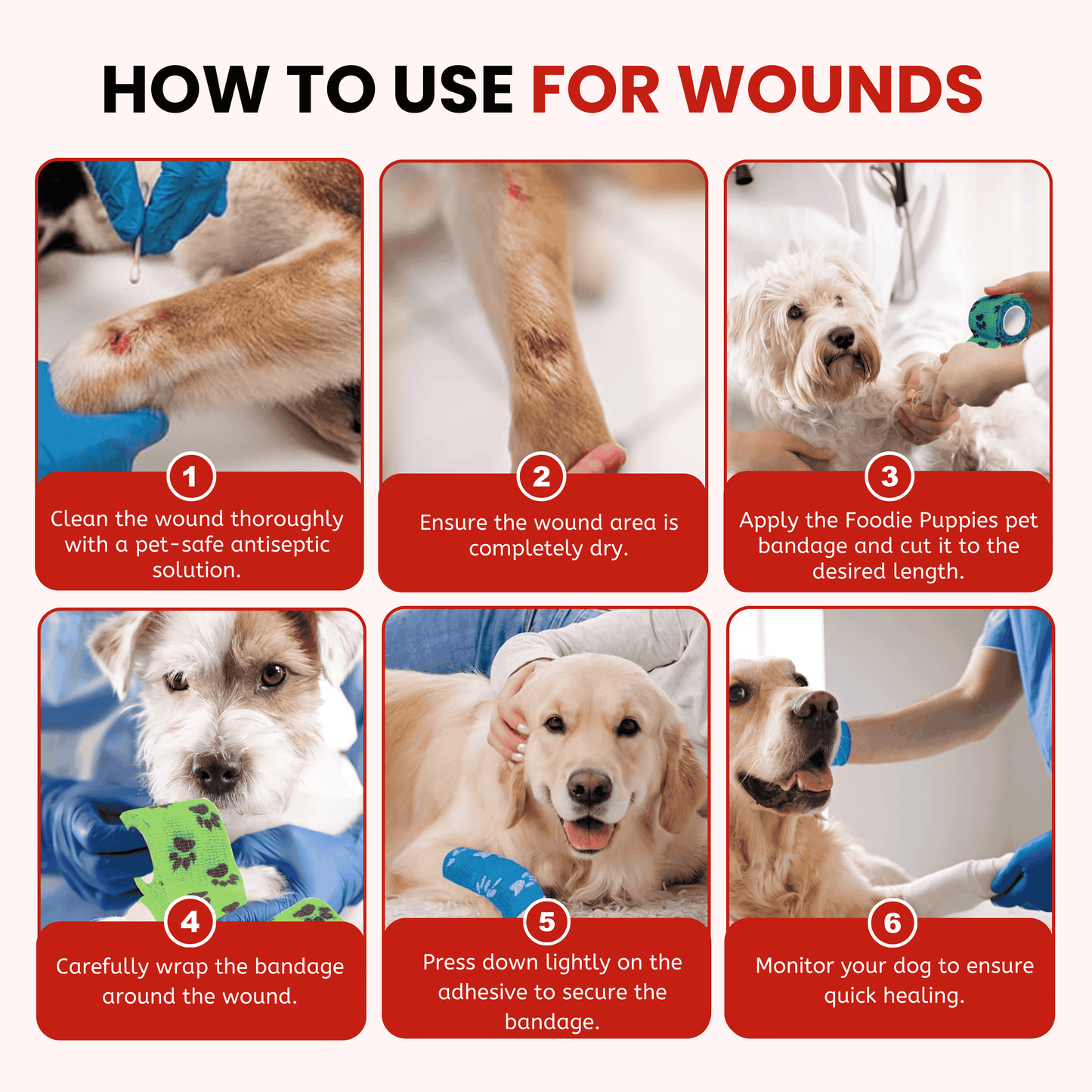 HOW TO USE FOR WOUNDS

1
Clean the wound thoroughly with a pet-safe antiseptic solution.

2
Ensure the wound area is completely dry.

3
Apply the Foodie Puppies pet bandage and cut it to the desired length.

4
Carefully wrap the bandage around the wound.

5
Press down lightly on the adhesive to secure the bandage.

6
Monitor your dog to ensure quick healing.