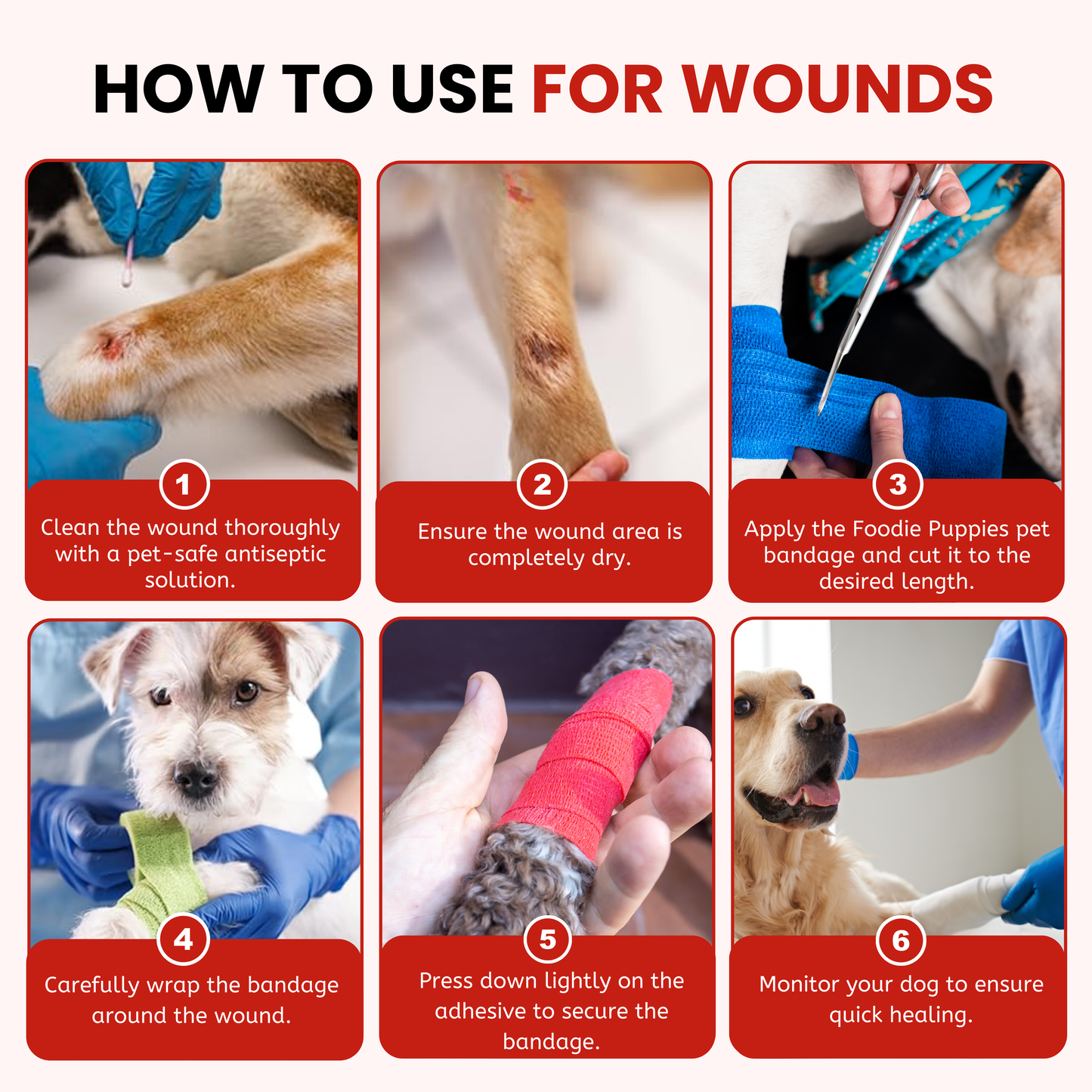 HOW TO USE FOR WOUNDS

1
Clean the wound thoroughly with a pet-safe antiseptic solution.

2
Ensure the wound area is completely dry.

3
Apply the Foodie Puppies pet bandage and cut it to the desired length.

4
Carefully wrap the bandage around the wound.

5
Press down lightly on the adhesive to secure the bandage.

6
Monitor your dog to ensure quick healing.