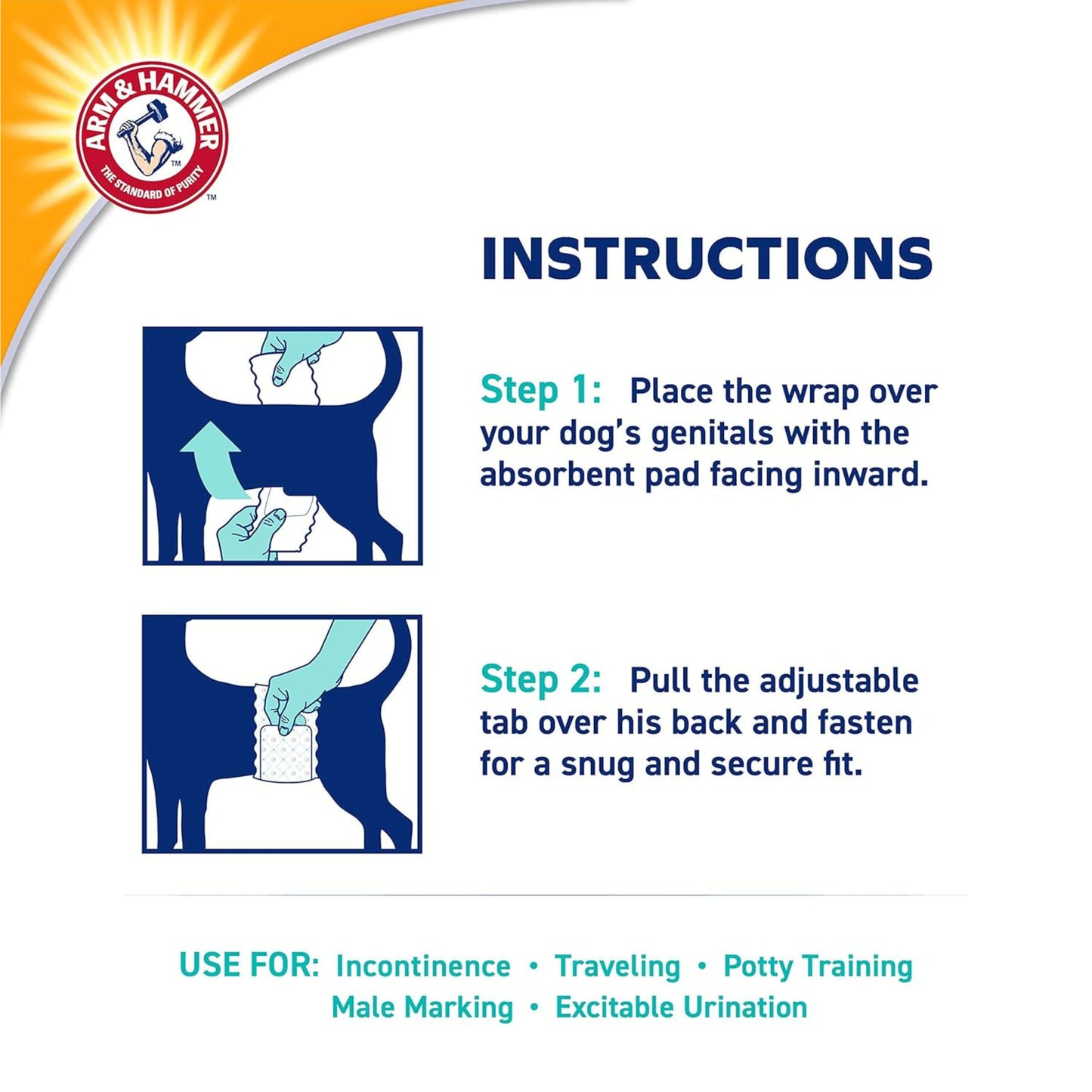 ARM & HAMMER™
THE STANDARD OF PURITY™

INSTRUCTIONS

Step 1: Place the wrap over your dog's genitals with the absorbent pad facing inward.

Step 2: Pull the adjustable tab over his back and fasten for a snug and secure fit.

USE FOR: Incontinence • Traveling • Potty Training
Male Marking • Excitable Urination